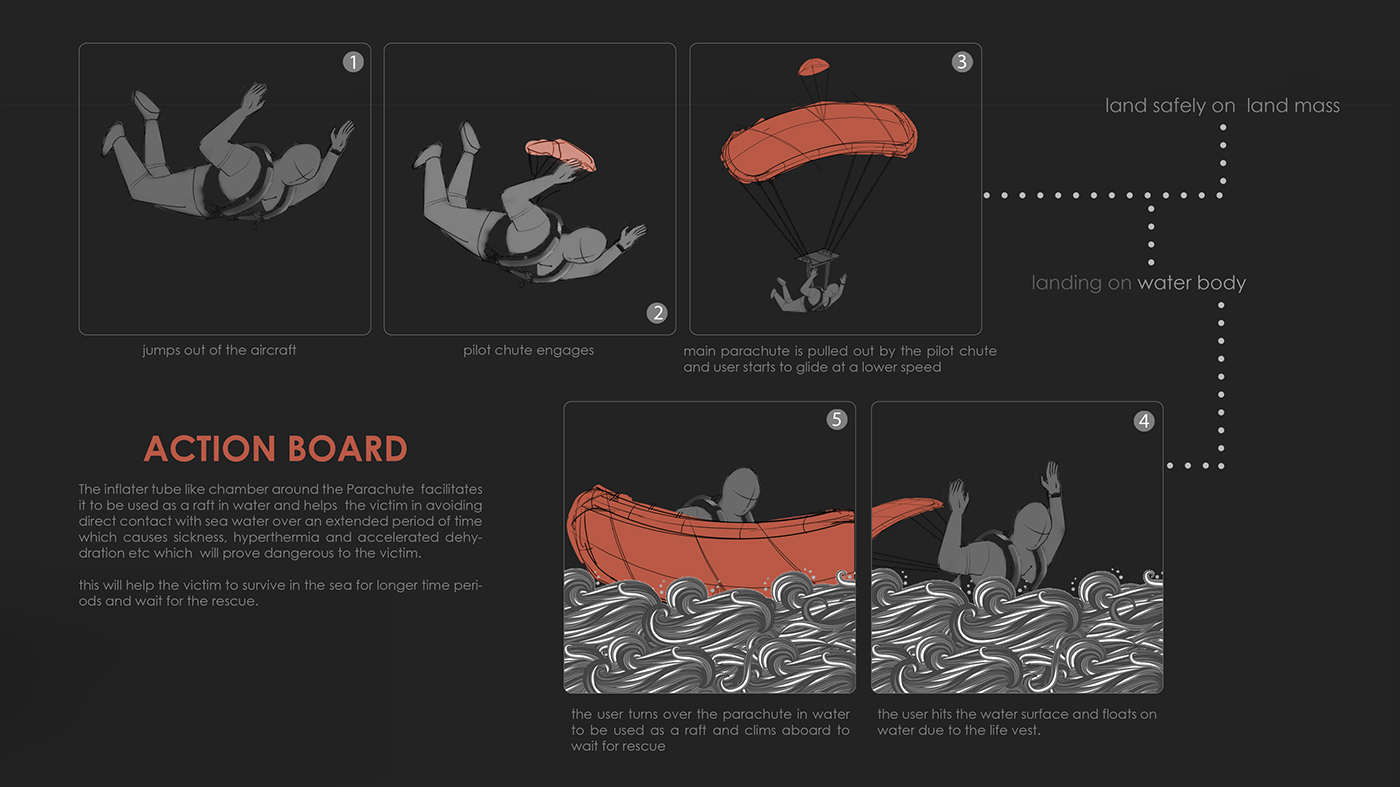 1

jumps out of the aircraft

2

pilot chute engages

3

main parachute is pulled out by the pilot chute and user starts to glide at a lower speed

land safely on land mass

landing on water body

ACTION BOARD

The inflater tube like chamber around the Parachute facilitates it to be used as a raft in water and helps the victim in avoiding direct contact with sea water over an extended period of time which causes sickness, hyperthermia and accelerated dehydration etc which will prove dangerous to the victim.

this will help the victim to survive in the sea for longer time periods and wait for the rescue.

5

the user turns over the parachute in water to be used as a raft and clims aboard to wait for rescue

4

the user hits the water surface and floats on water due to the life vest.