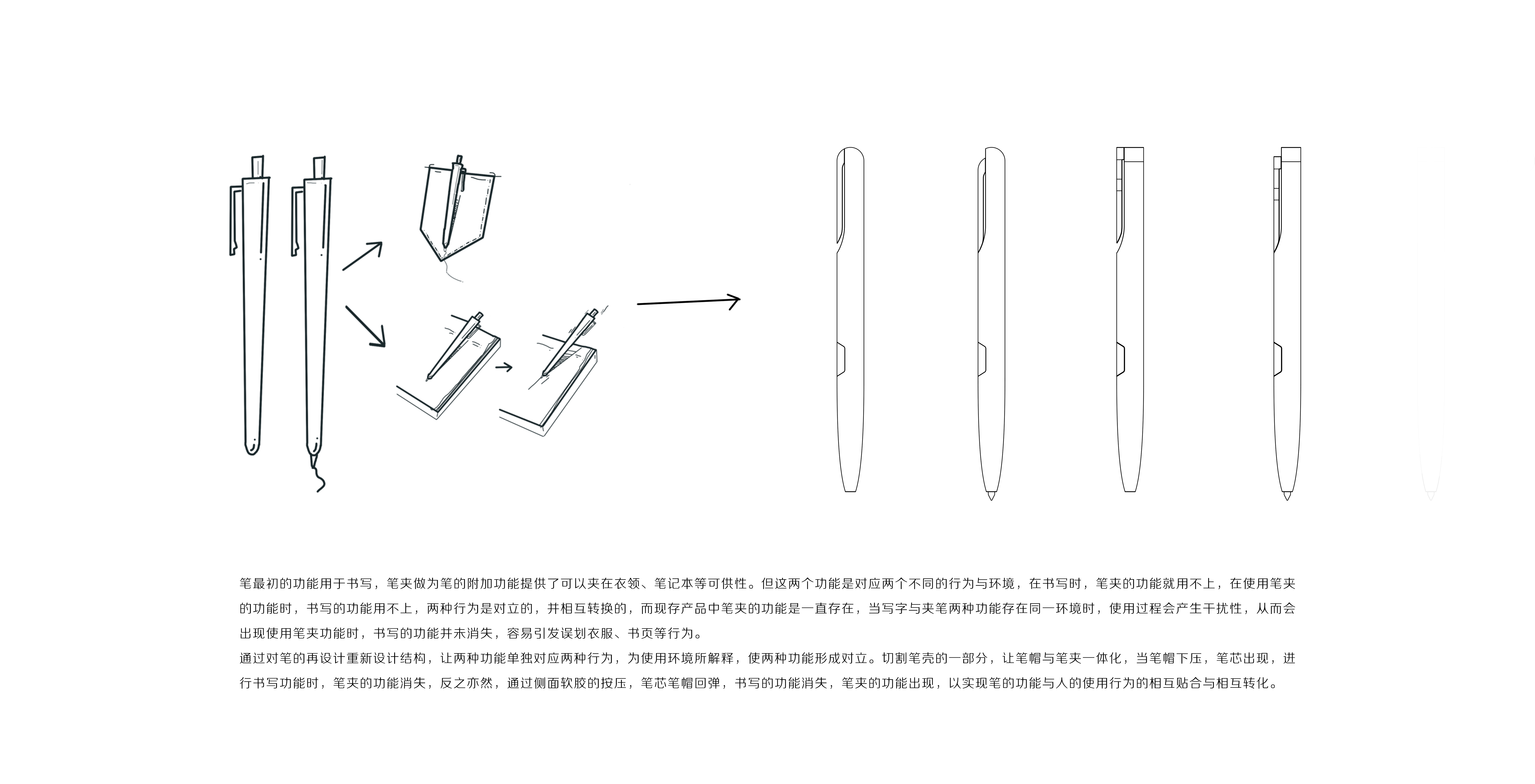 笔最初的功能用于书写，笔夹做为笔的附加功能提供了可以夹在衣领、笔记本等可供性。但这两个功能是对应两个不同的行为与环境，在书写时，笔夹的功能就用不上，在使用笔夹的功能时，书写的功能用不上，两种行为是对立的，并相互转换的，而现存产品中笔夹的功能是一直存在，当写字与夹笔两种功能存在同一环境时，使用过程会产生干扰性，从而会出现使用笔夹功能时，书写的功能并未消失，容易引发误划衣服、书页等行为。

通过对笔的再设计重新设计结构，让两种功能单独对应两种行为，为使用环境所解释，使两种功能形成对立。切割笔壳的一部分，让笔帽与笔夹一体化，当笔帽下压，笔芯出现，进行书写功能时，笔夹的功能消失，反之亦然，通过侧面软胶的按压，笔芯笔帽回弹，书写的功能消失，笔夹的功能出现，以实现笔的功能与人的使用行为的相互贴合与相互转化。