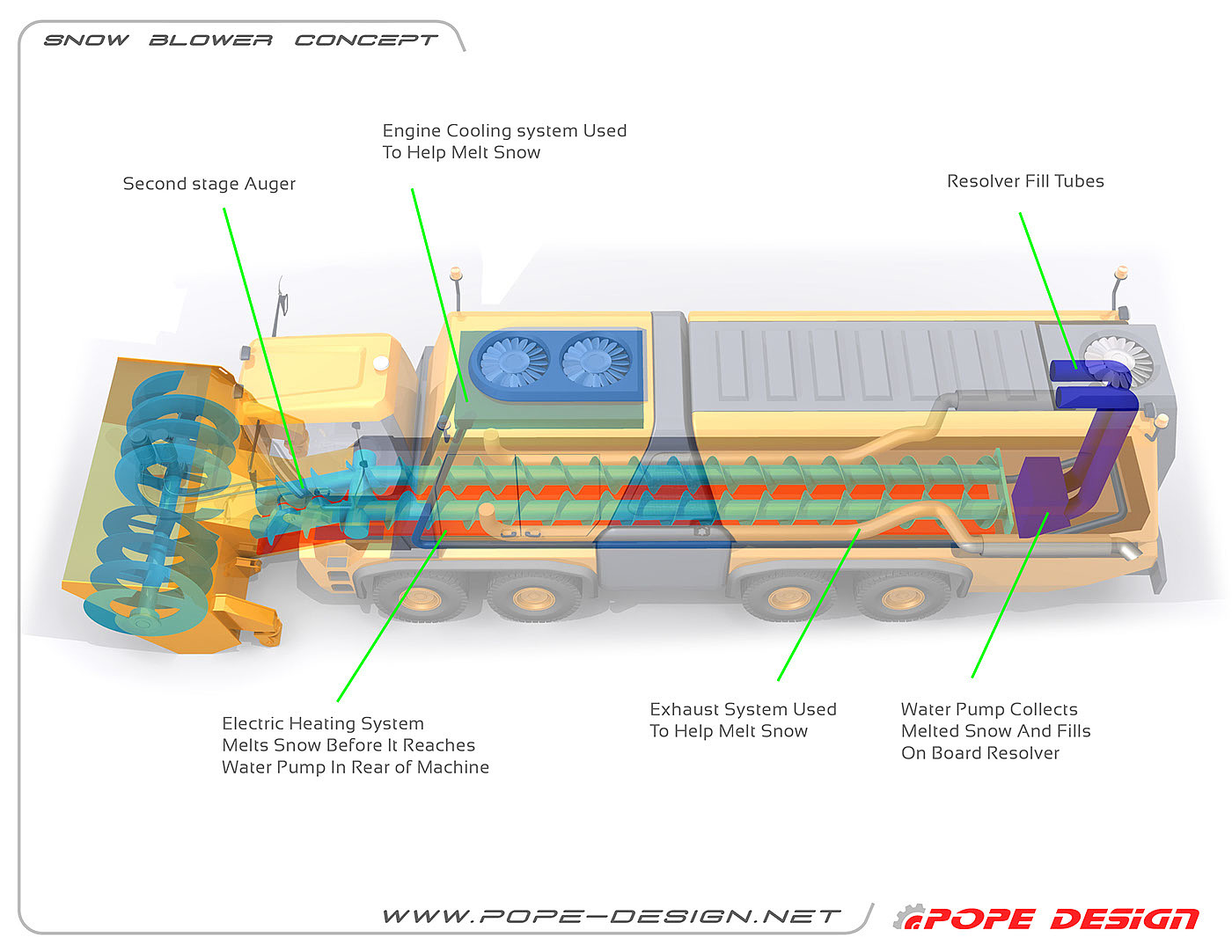 SNOW BLOWER CONCEPT

Engine Cooling system Used
To Help Melt Snow

Second stage Auger

Resolver Fill Tubes

Electric Heating System
Melts Snow Before It Reaches
Water Pump In Rear of Machine

Exhaust System Used
To Help Melt Snow

Water Pump Collects
Melted Snow And Fills
On Board Resolver

WWW.POPE-DESIGN.NET

POPE DESIGN