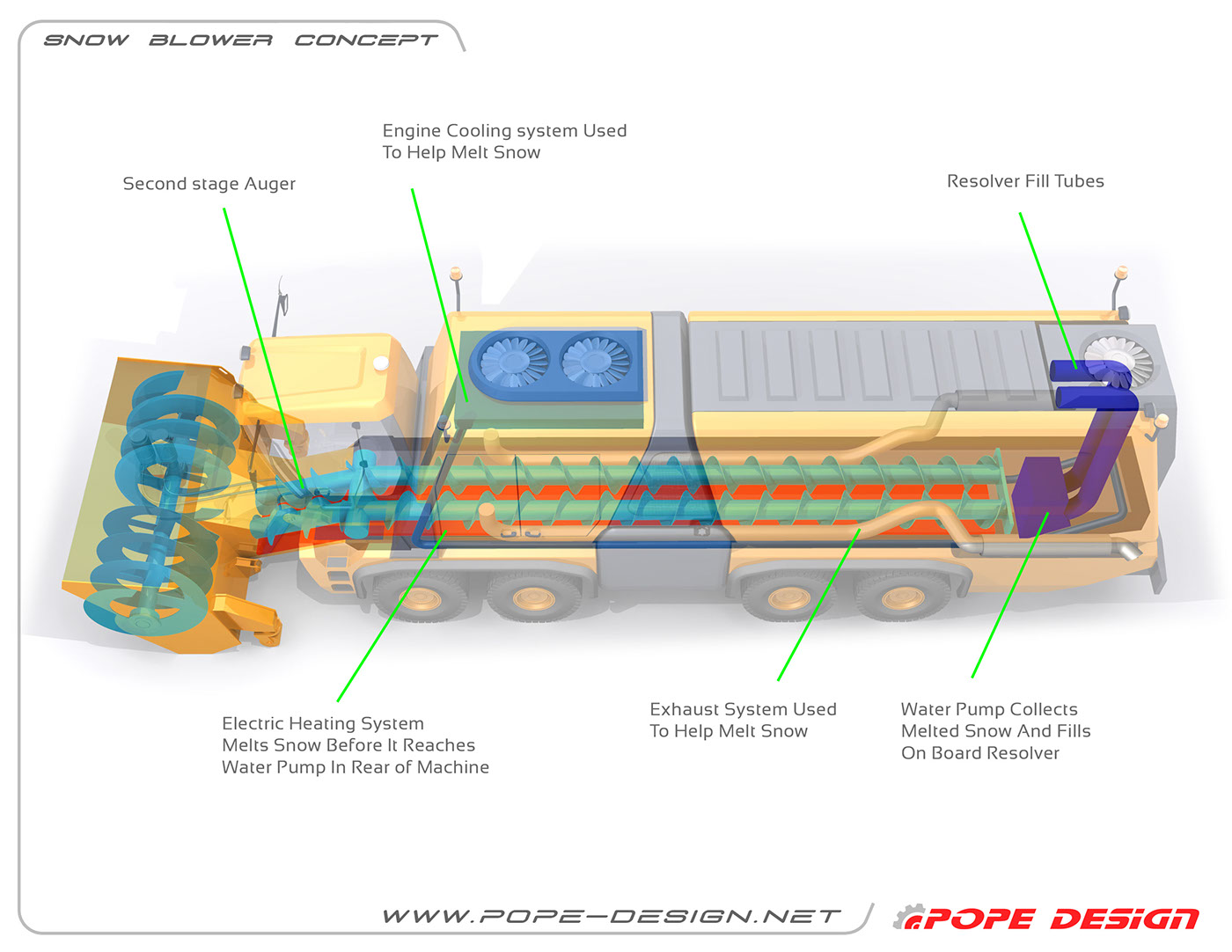 SNOW BLOWER CONCEPT

Engine Cooling system Used
To Help Melt Snow

Second stage Auger

Resolver Fill Tubes

Electric Heating System
Melts Snow Before It Reaches
Water Pump In Rear of Machine

Exhaust System Used
To Help Melt Snow

Water Pump Collects
Melted Snow And Fills
On Board Resolver

WWW.POPE-DESIGN.NET

POPE DESIGN