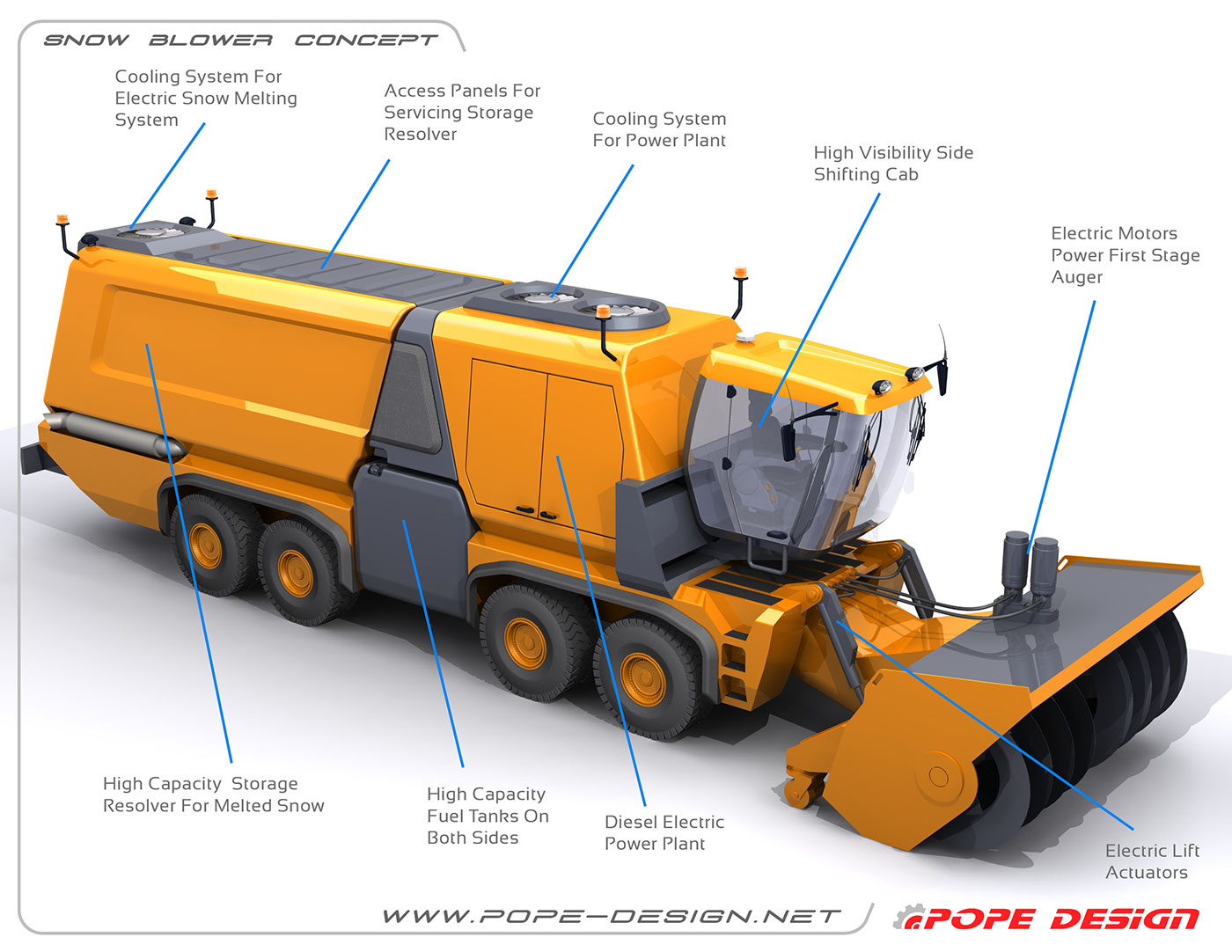 SNOW BLOWER CONCEPT

Cooling System For Electric Snow Melting System

Access Panels For Servicing Storage Resolver

Cooling System For Power Plant

High Visibility Side Shifting Cab

Electric Motors Power First Stage Auger

High Capacity Storage Resolver For Melted Snow

High Capacity Fuel Tanks On Both Sides

Diesel Electric Power Plant

Electric Lift Actuators

WWW.POPE-DESIGN.NET

POPE DESIGN