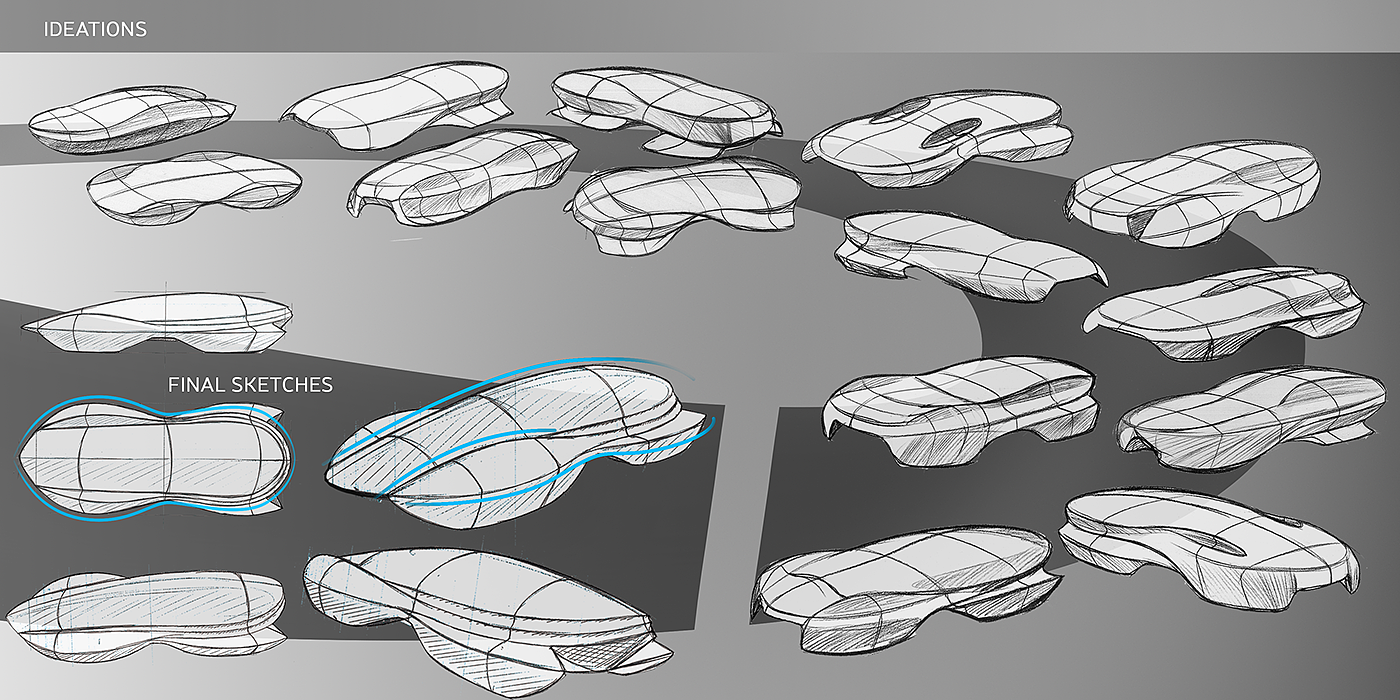 IDEATIONS

FINAL SKETCHES