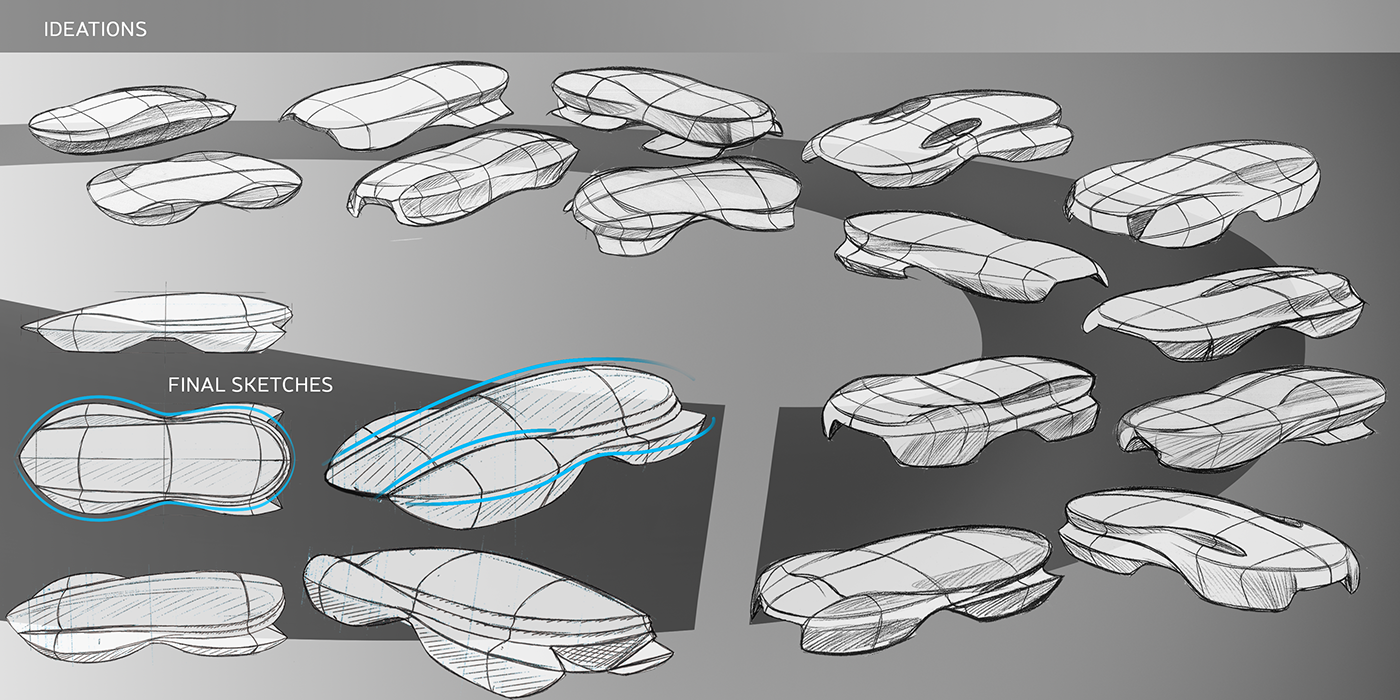 IDEATIONS

FINAL SKETCHES