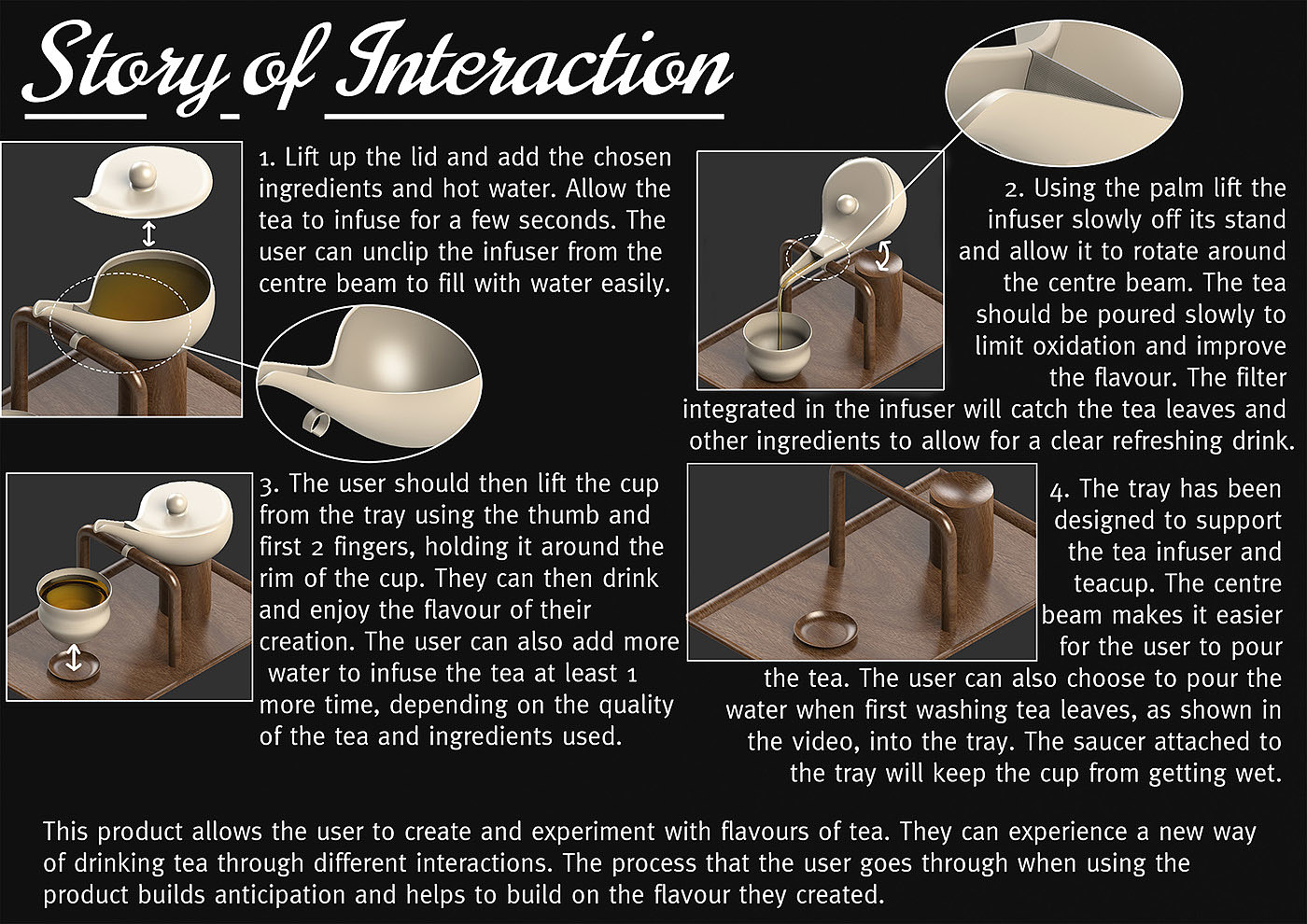 Story of Interaction

1. Lift up the lid and add the chosen ingredients and hot water. Allow the tea to infuse for a few seconds. The user can unclip the infuser from the centre beam to fill with water easily.

2. Using the palm lift the infuser slowly off its stand and allow it to rotate around the centre beam. The tea should be poured slowly to limit oxidation and improve the flavour. The filter integrated in the infuser will catch the tea leaves and other ingredients to allow for a clear refreshing drink.

3. The user should then lift the cup from the tray using the thumb and first 2 fingers, holding it around the rim of the cup. They can then drink and enjoy the flavour of their creation. The user can also add more water to infuse the tea at least 1 more time, depending on the quality of the tea and ingredients used.

4. The tray has been designed to support the tea infuser and teacup. The centre beam makes it easier for the user to pour the tea. The user can also choose to pour the water when first washing tea leaves, as shown in the video, into the tray. The saucer attached to the tray will keep the cup from getting wet.

This product allows the user to create and experiment with flavours of tea. They can experience a new way of drinking tea through different interactions. The process that the user goes through when using the product builds anticipation and helps to build on the flavour they created.