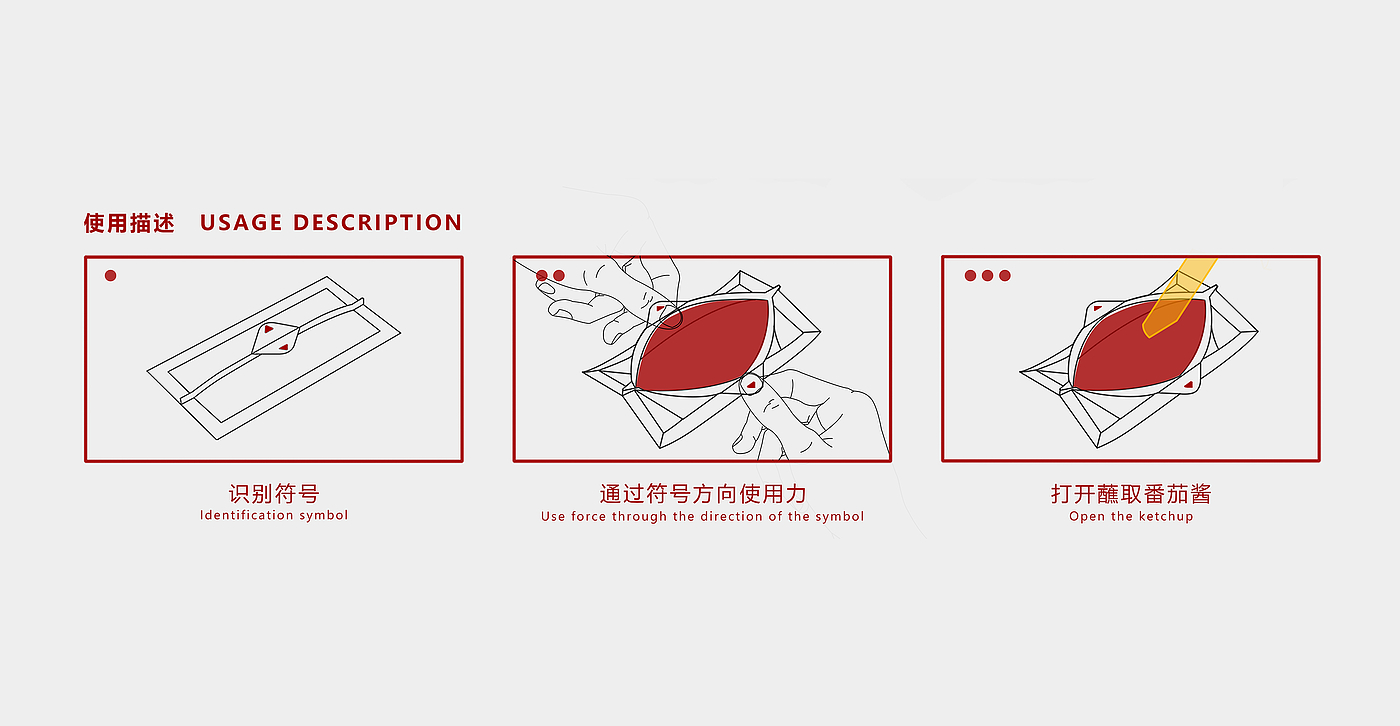 使用描述 USAGE DESCRIPTION

识别符号
Identification symbol

通过符号方向使用力
Use force through the direction of the symbol

打开蘸取番茄酱
Open the ketchup