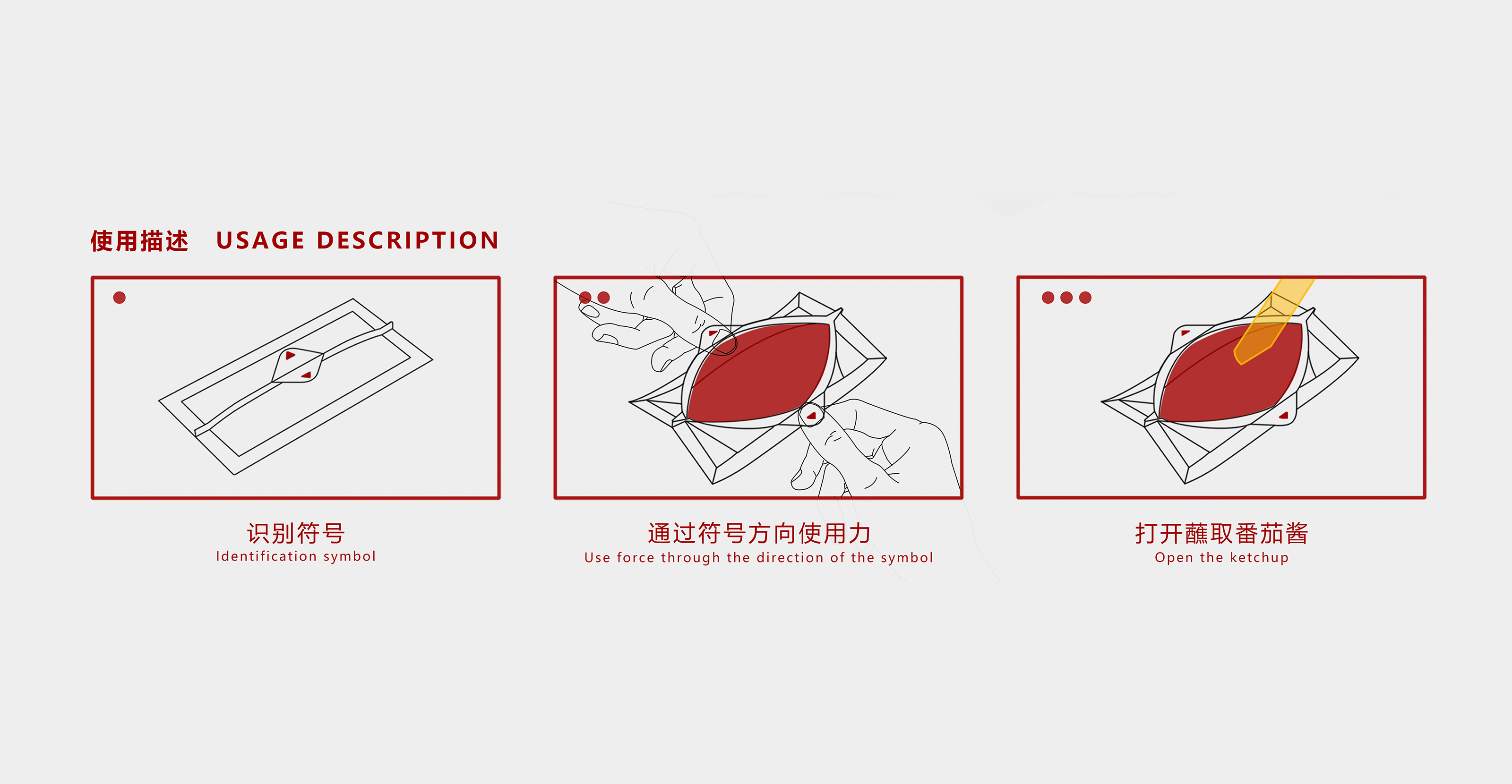 使用描述 USAGE DESCRIPTION

识别符号
Identification symbol

通过符号方向使用力
Use force through the direction of the symbol

打开蘸取番茄酱
Open the ketchup