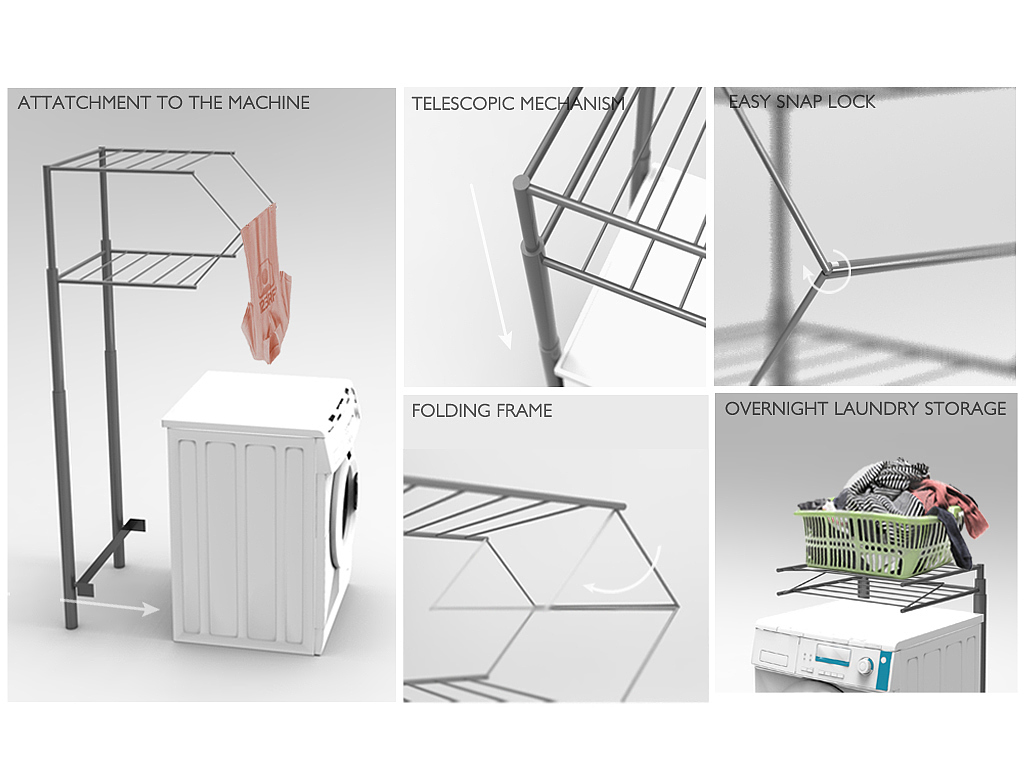 ATTATCHMENT TO THE MACHINE

TELESCOPIC MECHANISM

EASY SNAP LOCK

FOLDING FRAME

OVERNIGHT LAUNDRY STORAGE