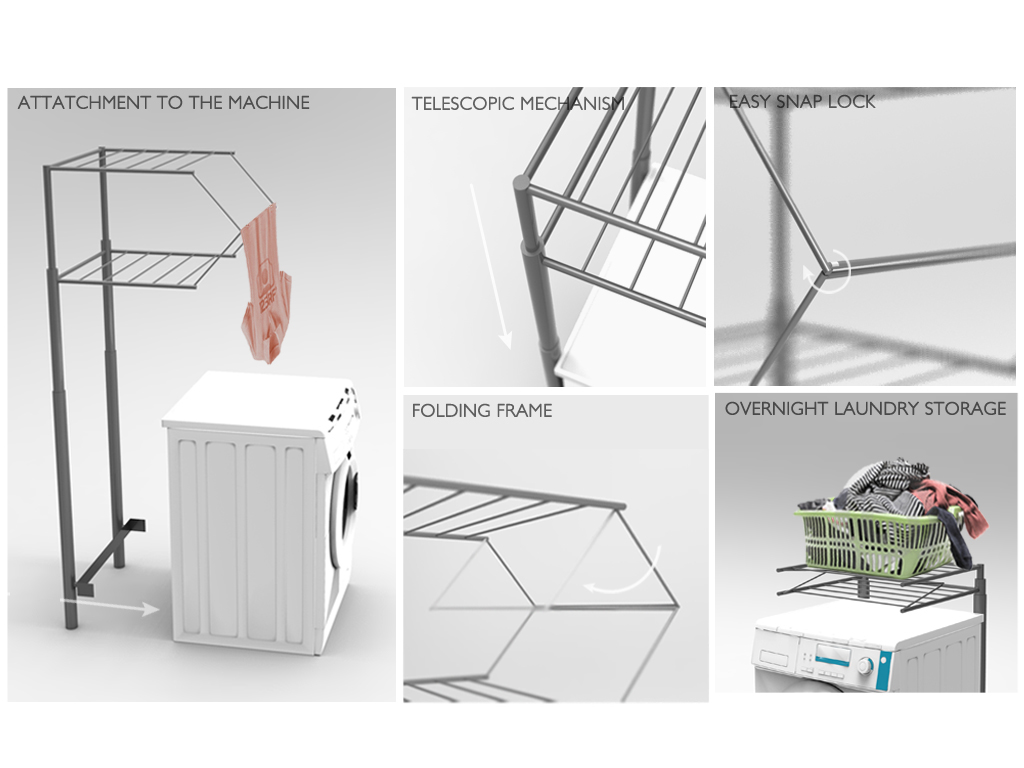 ATTATCHMENT TO THE MACHINE

TELESCOPIC MECHANISM

EASY SNAP LOCK

FOLDING FRAME

OVERNIGHT LAUNDRY STORAGE