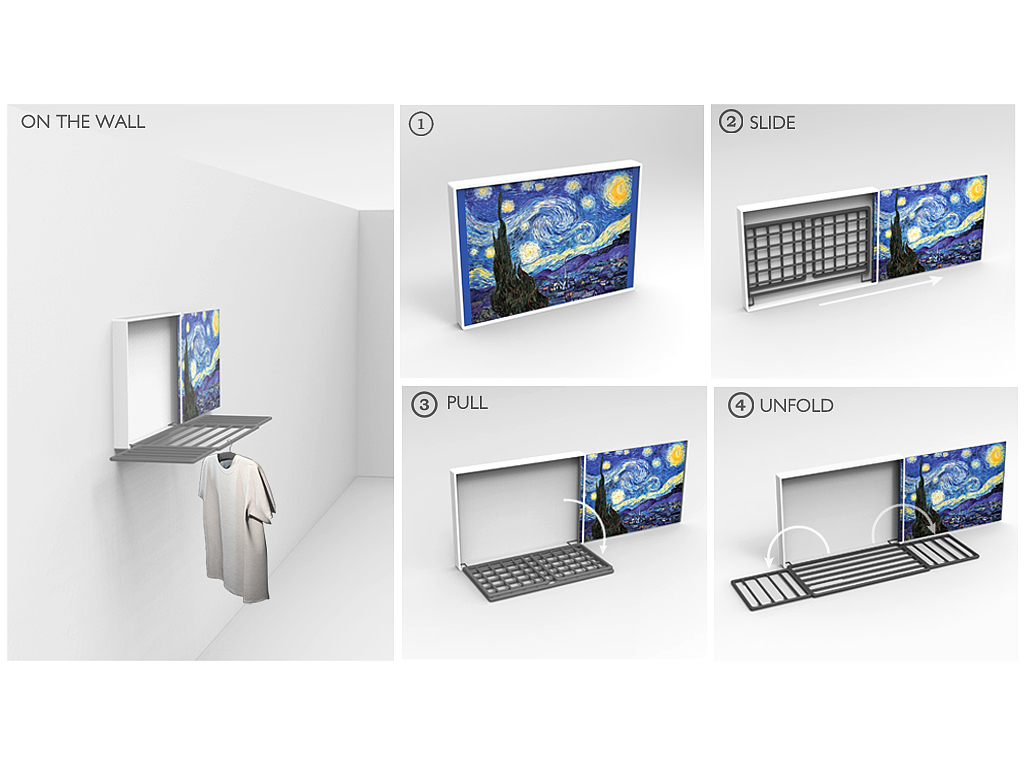 ON THE WALL

1

2 SLIDE

3 PULL

4 UNFOLD