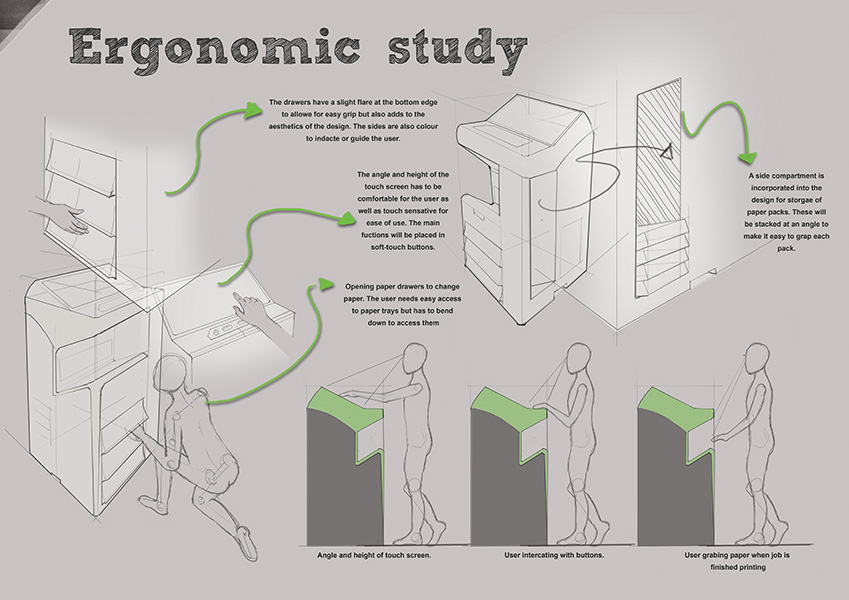 Ergonomic study

The drawers have a slight flare at the bottom edge to allowe for easy grip but also adds to the aesthetics of the design. The sides are also colour to indacte or guide the user.

The angle and height of the touch screen has to be comfortable for the user as well as touch sensative for ease of use. The main fuctions will be placed in soft-touch buttons.

Opening paper drawers to change paper. The user needs easy access to paper trays but has to bend down to access them

A side compartment is incorporated into the design for storgae of paper packs. These will be stacked at an angle to make it easy to grap each pack.

Angle and height of touch screen.

User intercating with buttons.

User grabing paper when job is finished printing