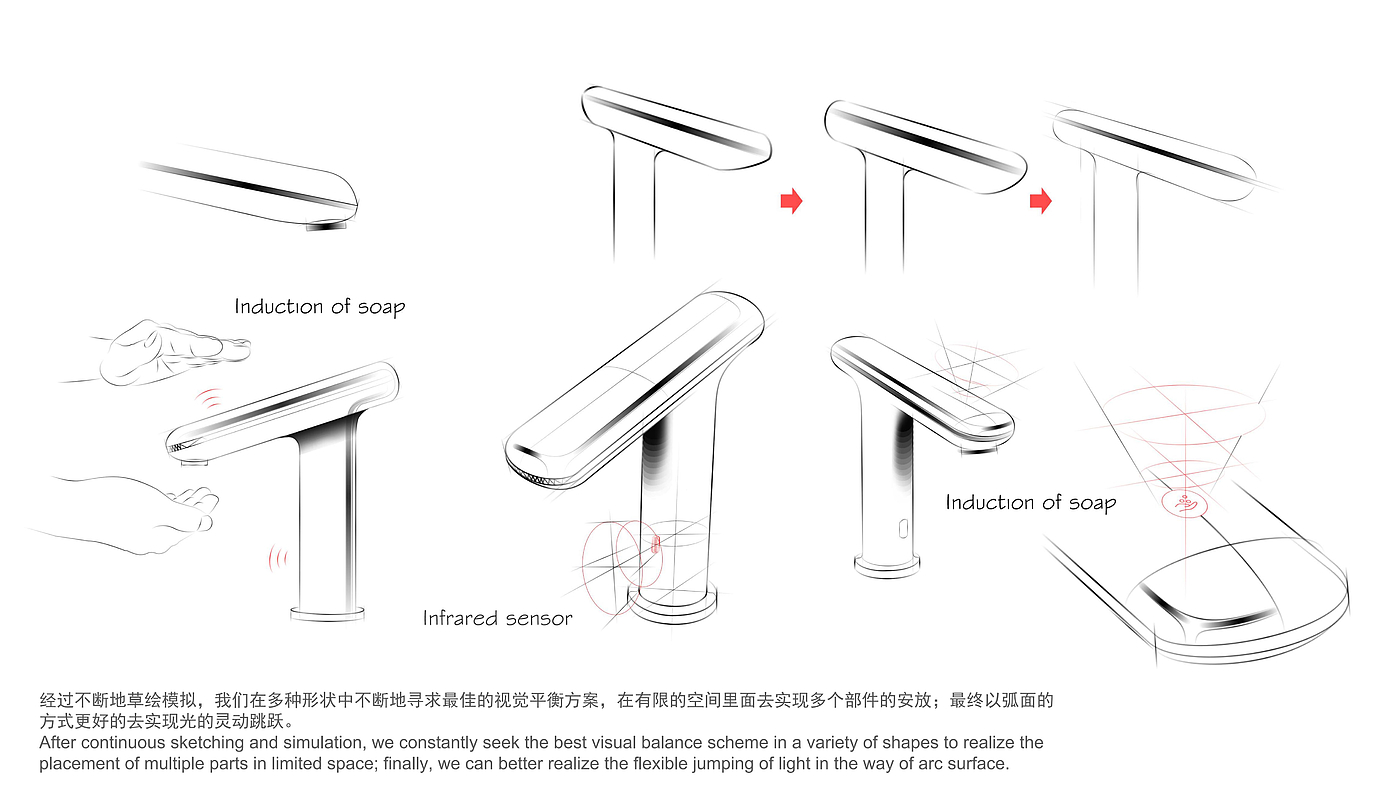 Induction of soap

Infrared sensor

Induction of soap

经过不断地草绘模拟，我们在多种形状中不断地寻求最佳的视觉平衡方案，在有限的空间里面去实现多个部件的安放；最终以弧面的方式更好的去实现光的灵动跳跃。
After continuous sketching and simulation, we constantly seek the best visual balance scheme in a variety of shapes to realize the placement of multiple parts in limited space; finally, we can better realize the flexible jumping of light in the way of arc surface.