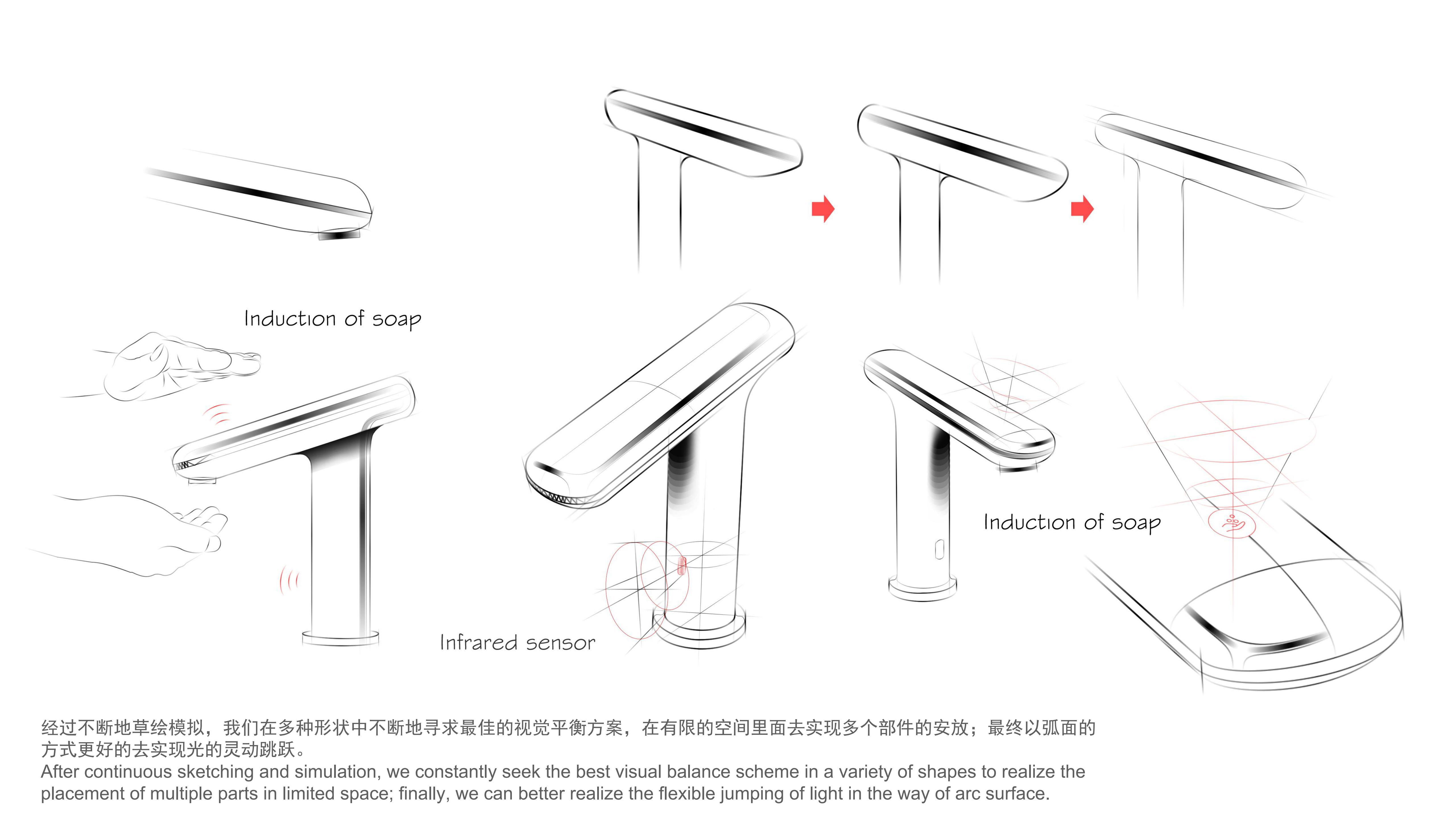 Induction of soap

Infrared sensor

Induction of soap

经过不断地草绘模拟，我们在多种形状中不断地寻求最佳的视觉平衡方案，在有限的空间里面去实现多个部件的安放；最终以弧面的方式更好的去实现光的灵动跳跃。
After continuous sketching and simulation, we constantly seek the best visual balance scheme in a variety of shapes to realize the placement of multiple parts in limited space; finally, we can better realize the flexible jumping of light in the way of arc surface.