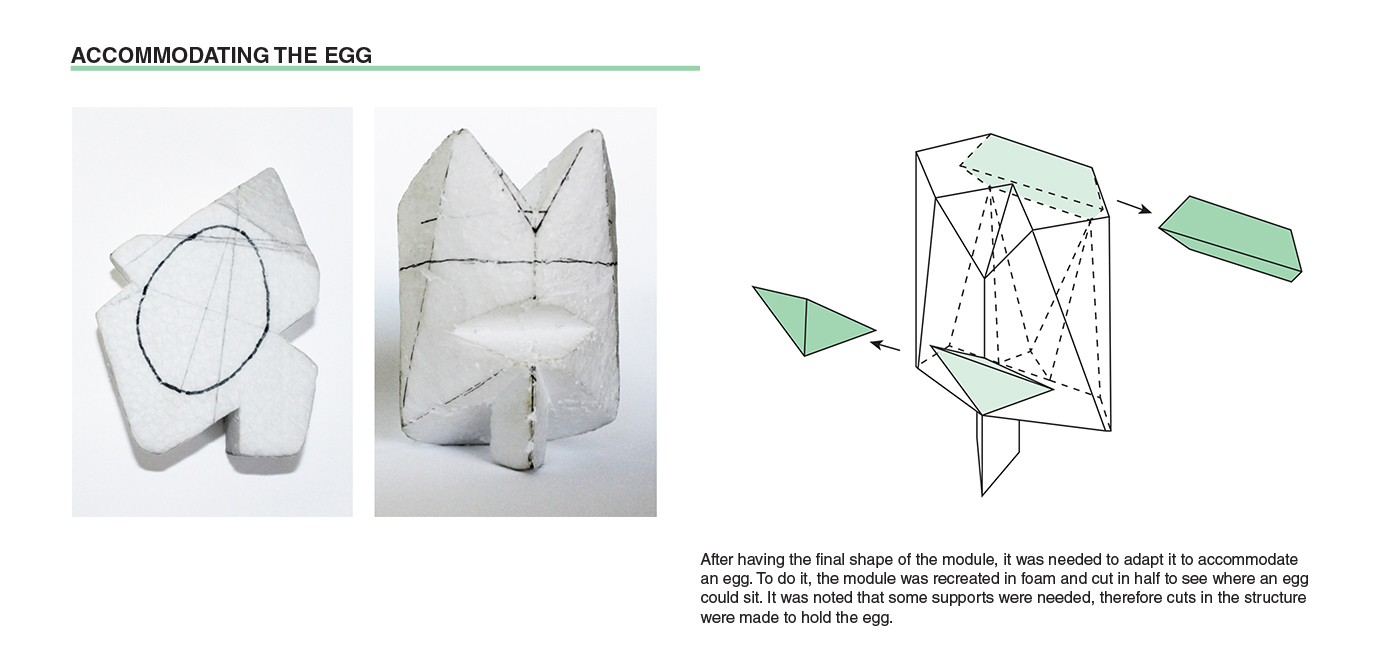 ACCOMMODATING THE EGG

After having the final shape of the module, it was needed to adapt it to accommodate an egg. To do it, the module was recreated in foam and cut in half to see where an egg could sit. It was noted that some supports were needed, therefore cuts in the structure were made to hold the egg.