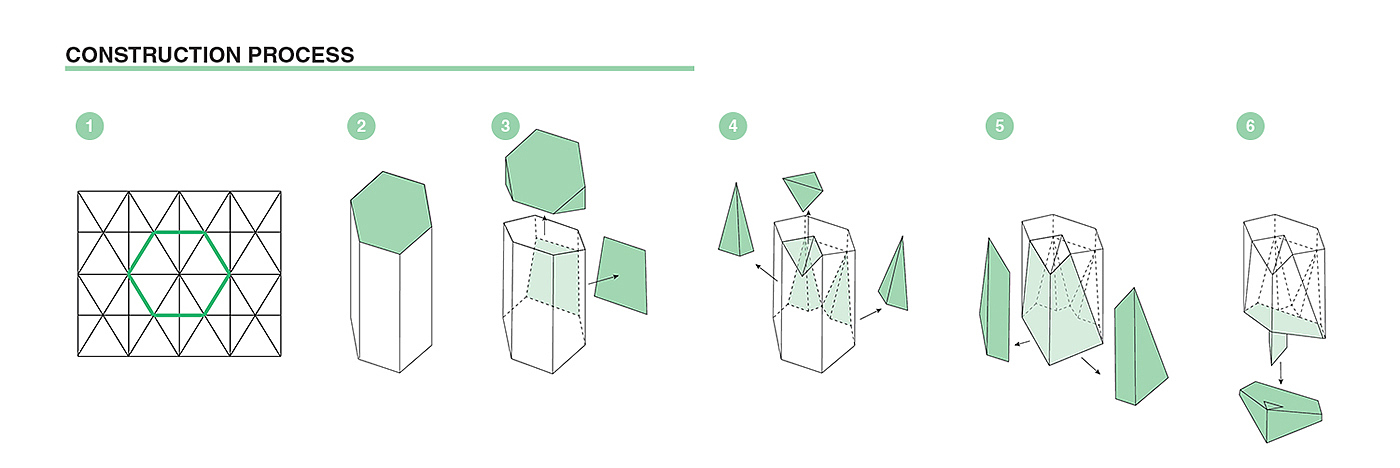 CONSTRUCTION PROCESS

1

2

3

4

5

6