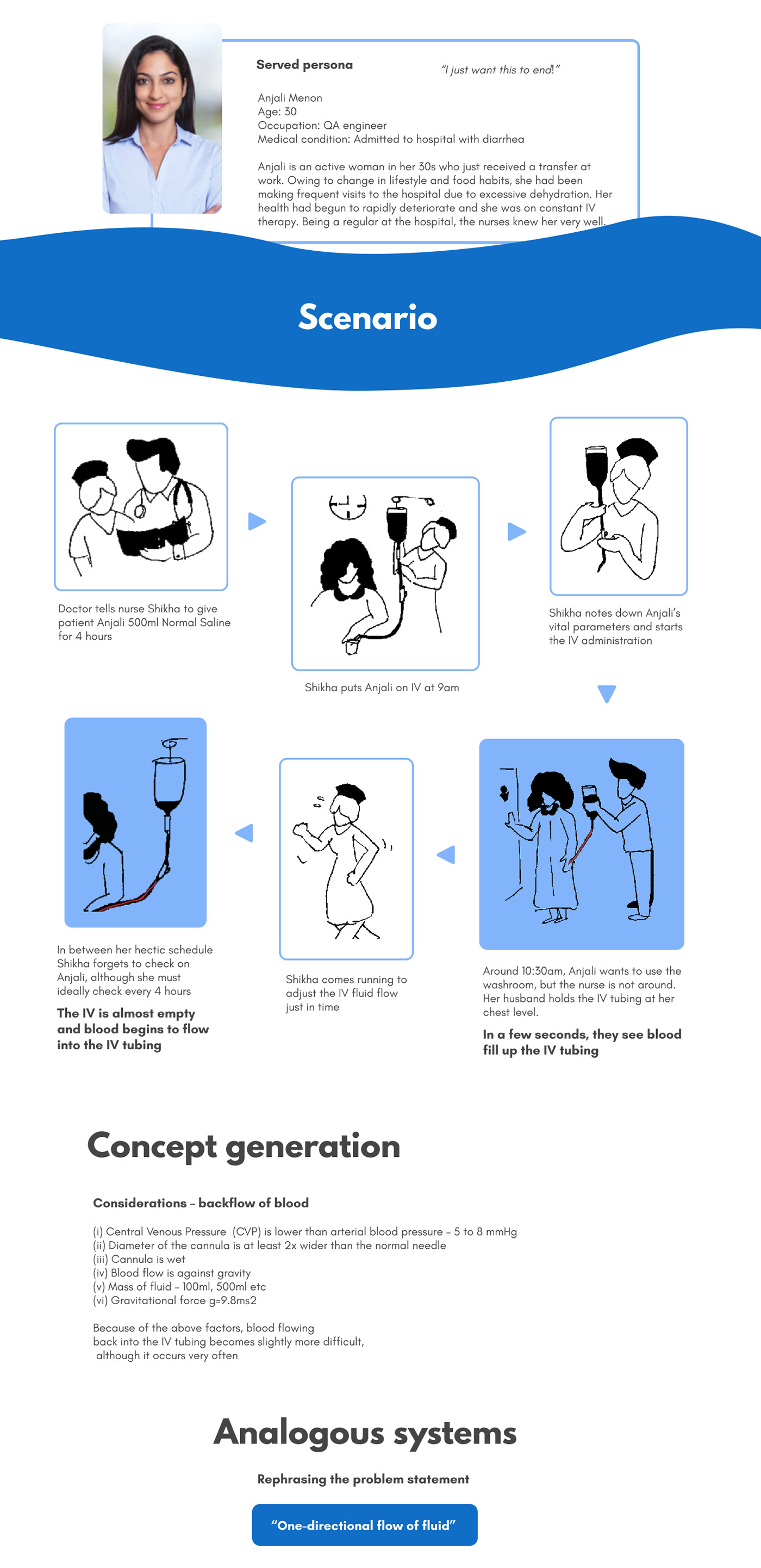 Served persona

"I just want this to end!"

Anjali Menon
Age: 30
Occupation: QA engineer
Medical condition: Admitted to hospital with diarrhea

Anjali is an active woman in her 30s who just received a transfer at work. Owing to change in lifestyle and food habits, she had been making frequent visits to the hospital due to excessive dehydration. Her health had begun to rapidly deteriorate and she was on constant IV therapy. Being a regular at the hospital, the nurses knew her very well.

Scenario

Doctor tells nurse Shikha to give patient Anjali 500ml Normal Saline for 4 hours

Shikha puts Anjali on IV at 9am

Shikha notes down Anjali's vital parameters and starts the IV administration

Around 10:30am, Anjali wants to use the washroom, but the nurse is not around. Her husband holds the IV tubing at her chest level.

In a few seconds, they see blood fill up the IV tubing

Shikha comes running to adjust the IV fluid flow just in time

In between her hectic schedule Shikha forgets to check on Anjali, although she must ideally check every 4 hours

The IV is almost empty and blood begins to flow into the IV tubing

Concept generation

Considerations – backflow of blood

(i) Central Venous Pressure (CVP) is lower than arterial blood pressure – 5 to 8 mmHg
(ii) Diameter of the cannula is at least 2x wider than the normal needle
(iii) Cannula is wet
(iv) Blood flow is against gravity
(v) Mass of fluid – 100ml, 500ml etc
(vi) Gravitational force g=9.8ms2

Because of the above factors, blood flowing back into the IV tubing becomes slightly more difficult, although it occurs very often

Analogous systems

Rephrasing the problem statement

"One-directional flow of fluid"