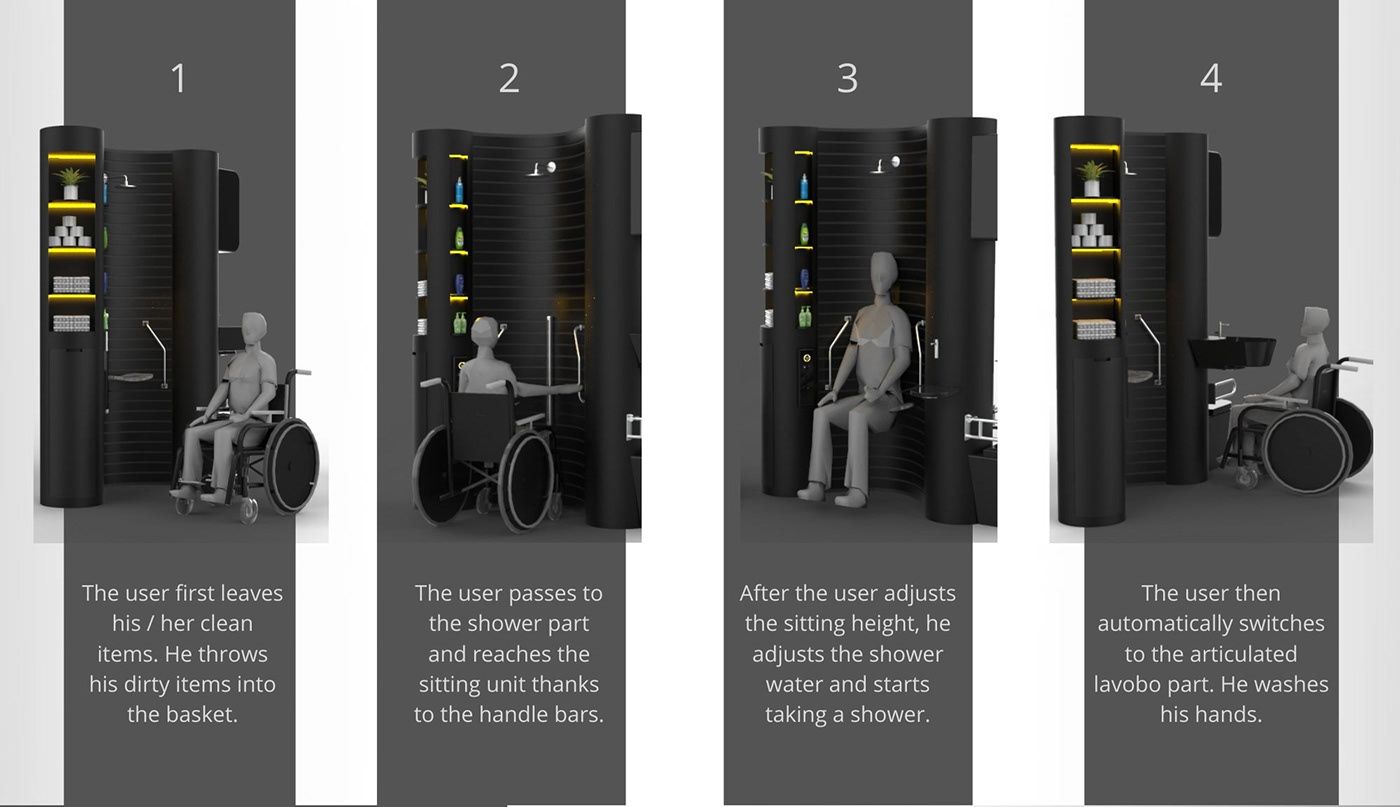 1

The user first leaves his / her clean items. He throws his dirty items into the basket.

2

The user passes to the shower part and reaches the sitting unit thanks to the handle bars.

3

After the user adjusts the sitting height, he adjusts the shower water and starts taking a shower.

4

The user then automatically switches to the articulated lavobo part. He washes his hands.