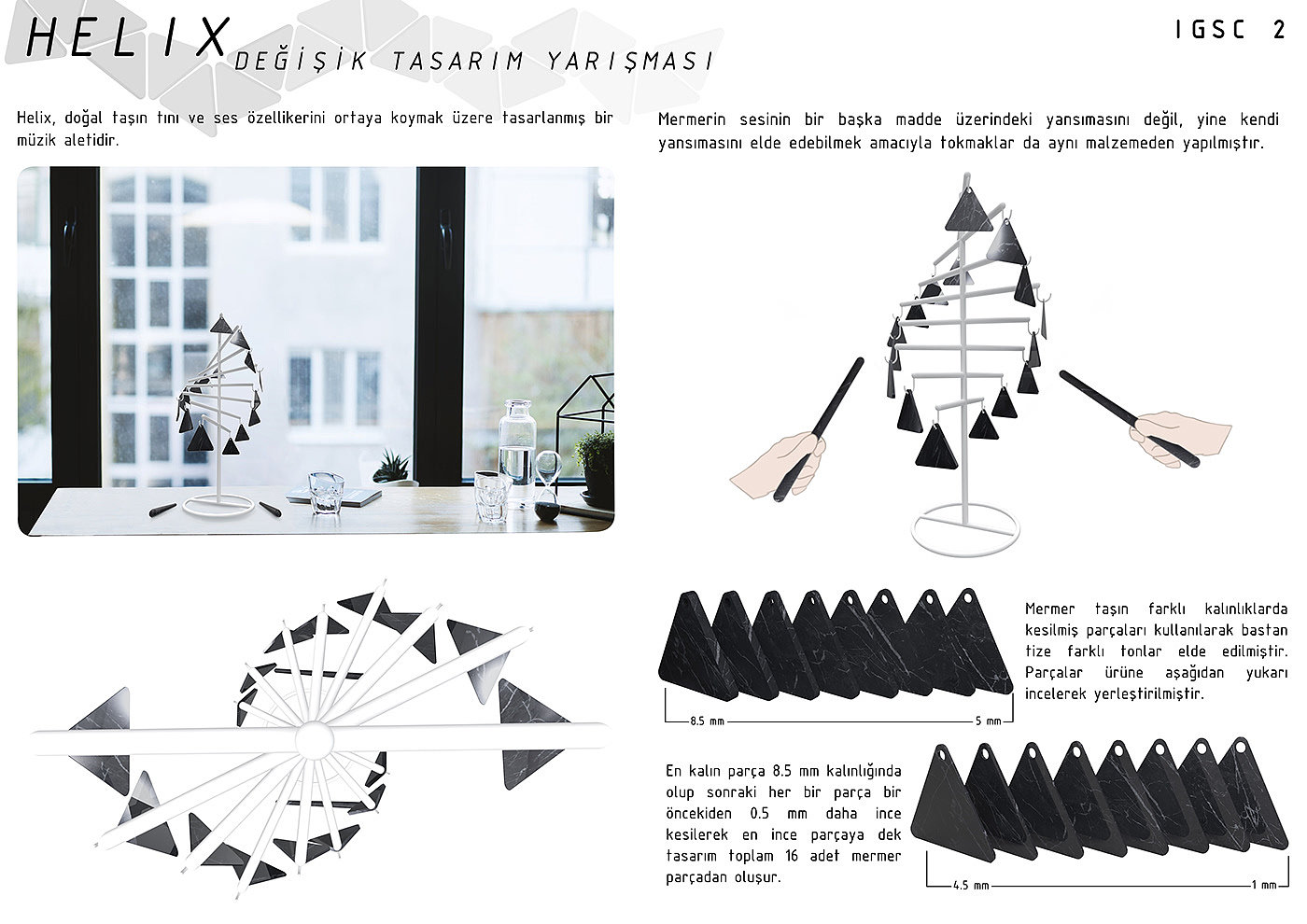 HELIX DEĞİŞİK TASARIM YARIŞMASI

IGSC 2

Helix, doğal taşın tını ve ses özellikerini ortaya koymak üzere tasarlanmış bir müzik aletidir.

Mermerin sesinin bir başka madde üzerindeki yansımasını değil, yine kendi yansımasını elde edebilmek amacıyla tokmaklar da aynı malzemeden yapılmıştır.

Mermer taşın farklı kalınlıklarda kesilmiş parçaları kullanılarak bastan tize farklı tonlar elde edilmiştir. Parçalar ürüne aşağıdan yukarı incelerek yerleştirilmiştir.

8.5 mm

5 mm

En kalın parça 8.5 mm kalınlığında olup sonraki her bir parça bir öncekiden 0.5 mm daha ince kesilerek en ince parçaya dek tasarım toplam 16 adet mermer parçadan oluşur.

4.5 mm

1 mm