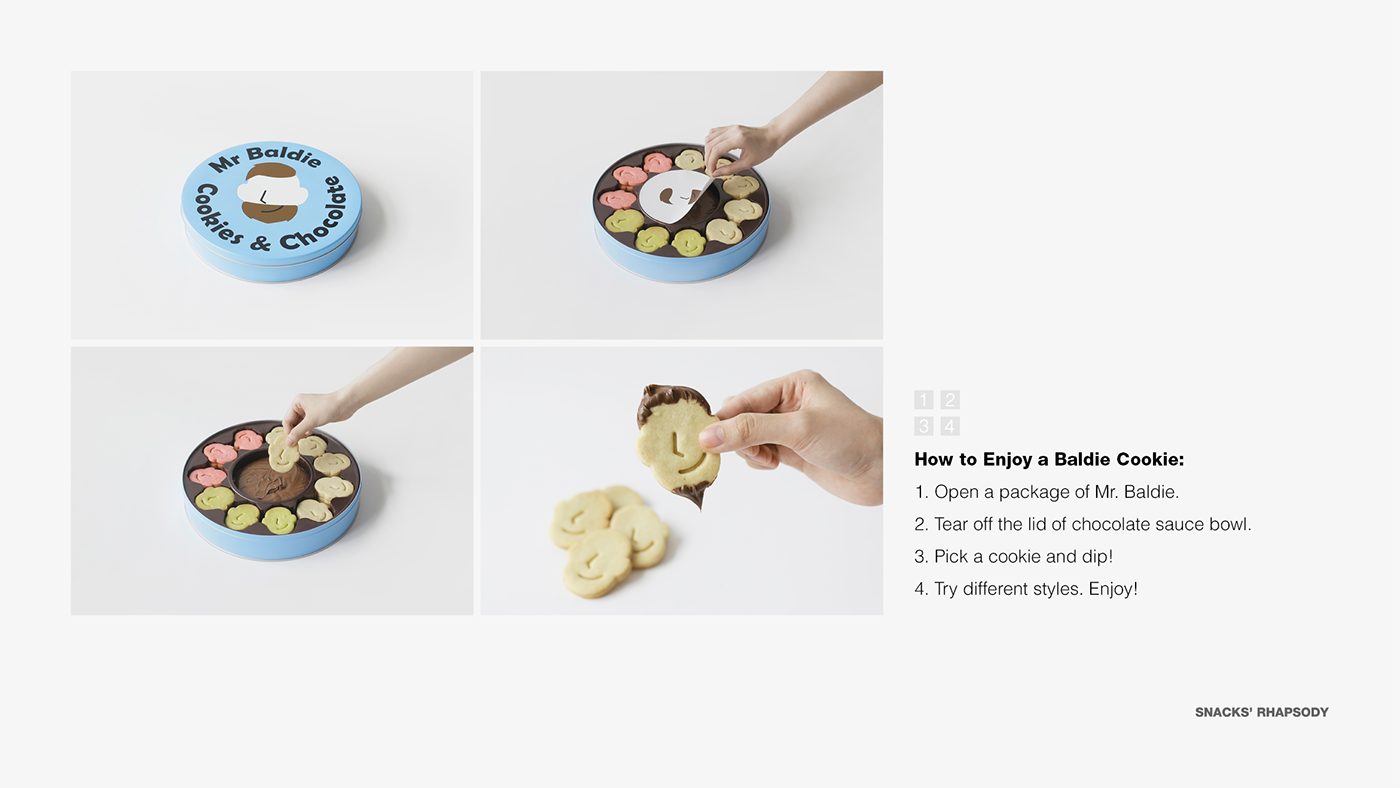 Mr Baldie
Cookies & Chocolate

1 2
3 4

**How to Enjoy a Baldie Cookie:**

1. Open a package of Mr. Baldie.

2. Tear off the lid of chocolate sauce bowl.

3. Pick a cookie and dip!

4. Try different styles. Enjoy!

SNACKS' RHAPSODY