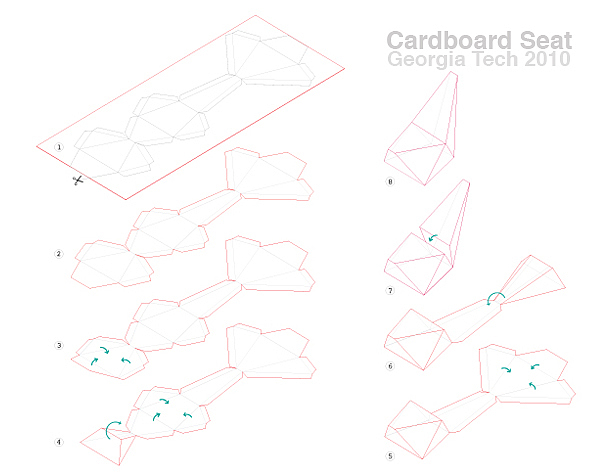 Cardboard Seat
Georgia Tech 2010

1

2

3

4

8

7

6

5