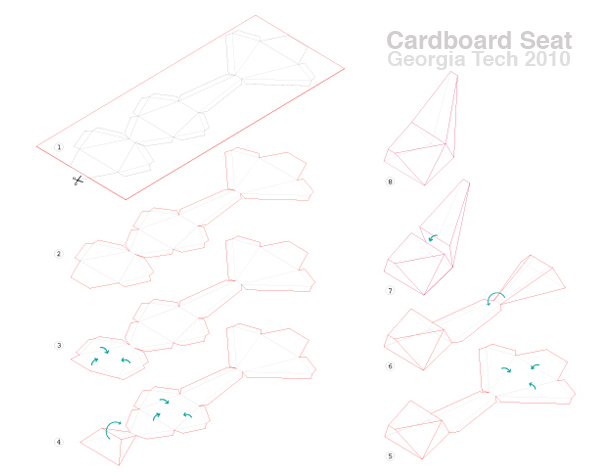 Cardboard Seat
Georgia Tech 2010

1

2

3

4

8

7

6

5