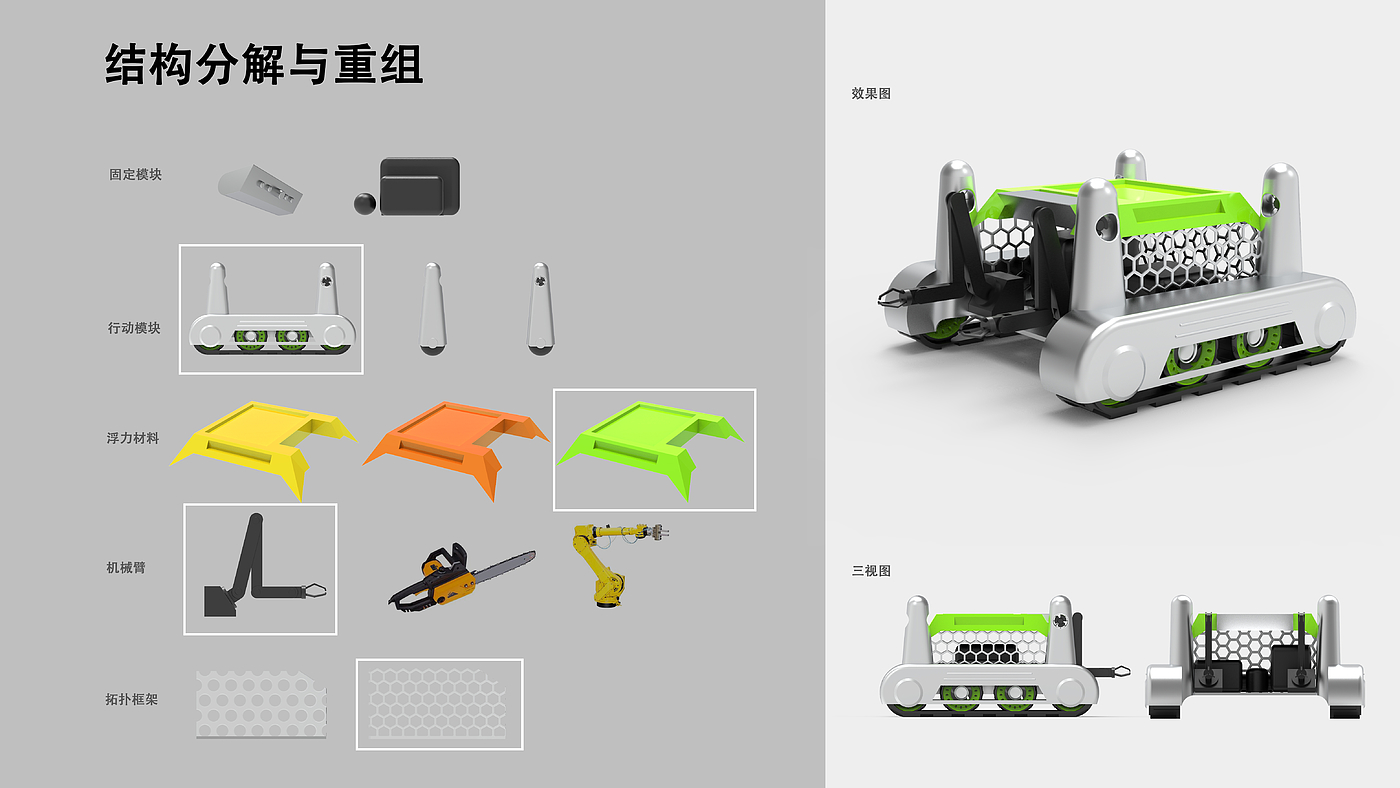 结构分解与重组

固定模块

行动模块

浮力材料

机械臂

拓扑框架

效果图

三视图