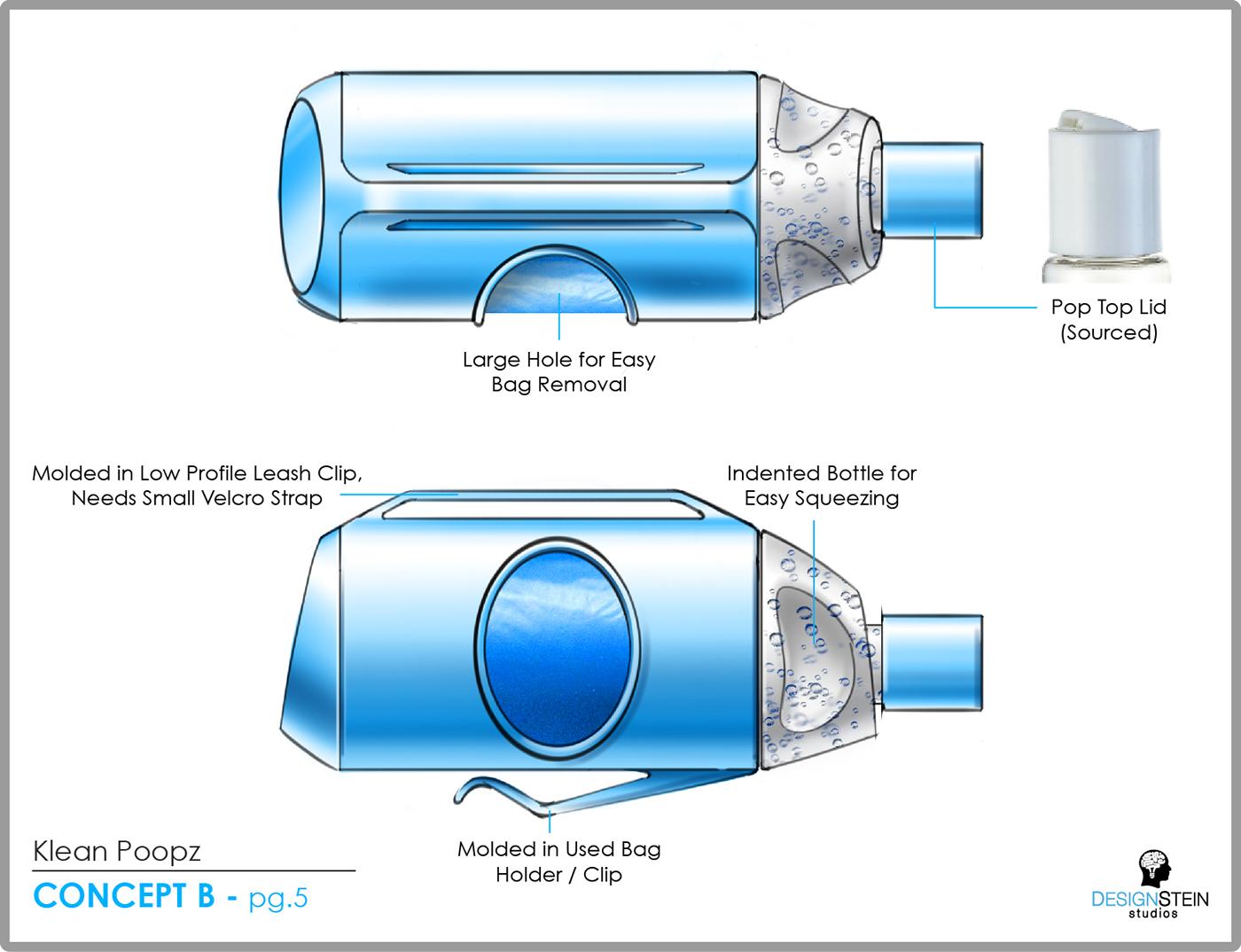 Pop Top Lid
(Sourced)

Large Hole for Easy
Bag Removal

Molded in Low Profile Leash Clip,
Needs Small Velcro Strap

Indented Bottle for
Easy Squeezing

Molded in Used Bag
Holder / Clip

Klean Poopz

CONCEPT B - pg.5

DESIGNSTEIN
studios