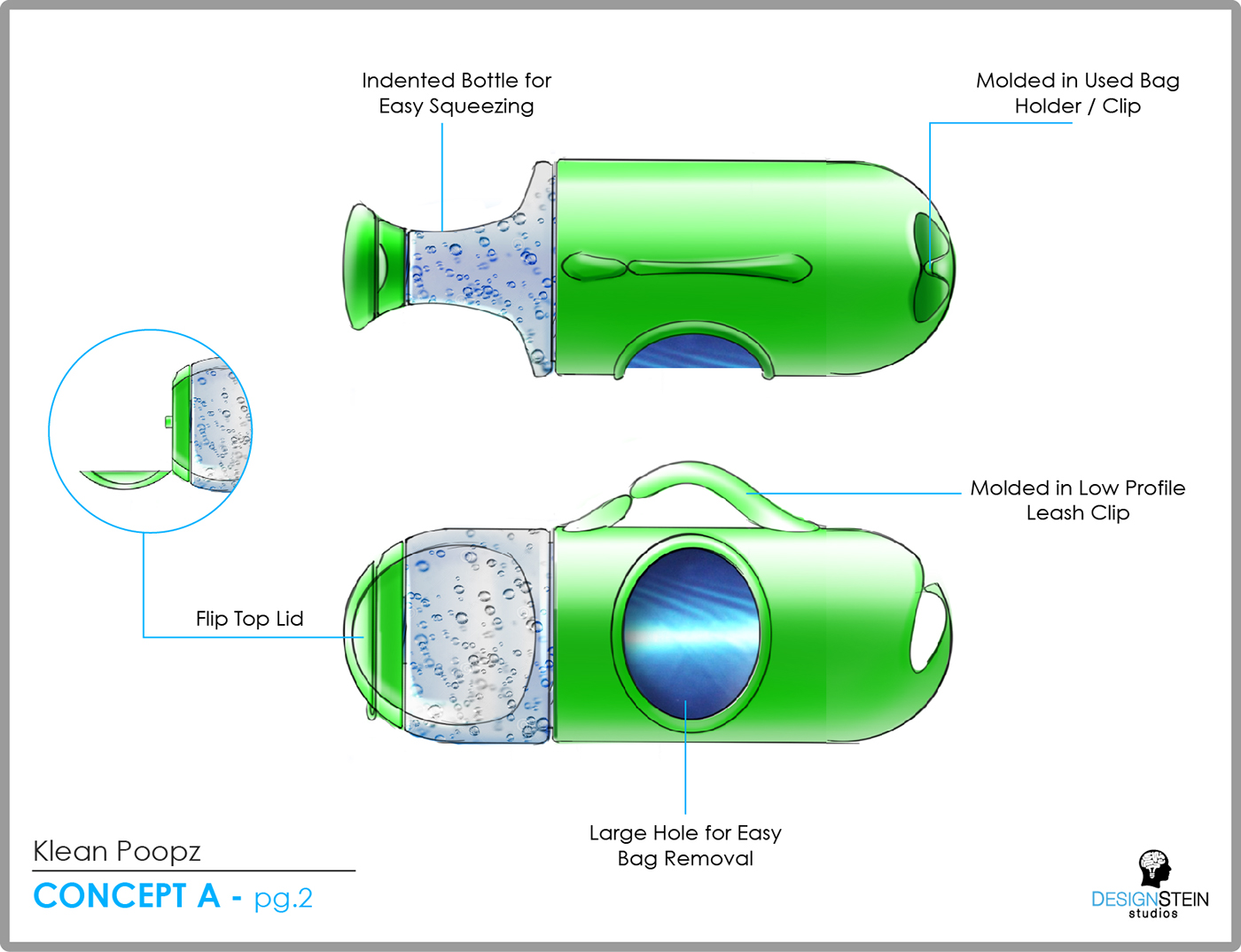 Indented Bottle for Easy Squeezing

Molded in Used Bag Holder / Clip

Molded in Low Profile Leash Clip

Flip Top Lid

Large Hole for Easy Bag Removal

Klean Poopz

CONCEPT A - pg.2

DESIGNSTEIN studios