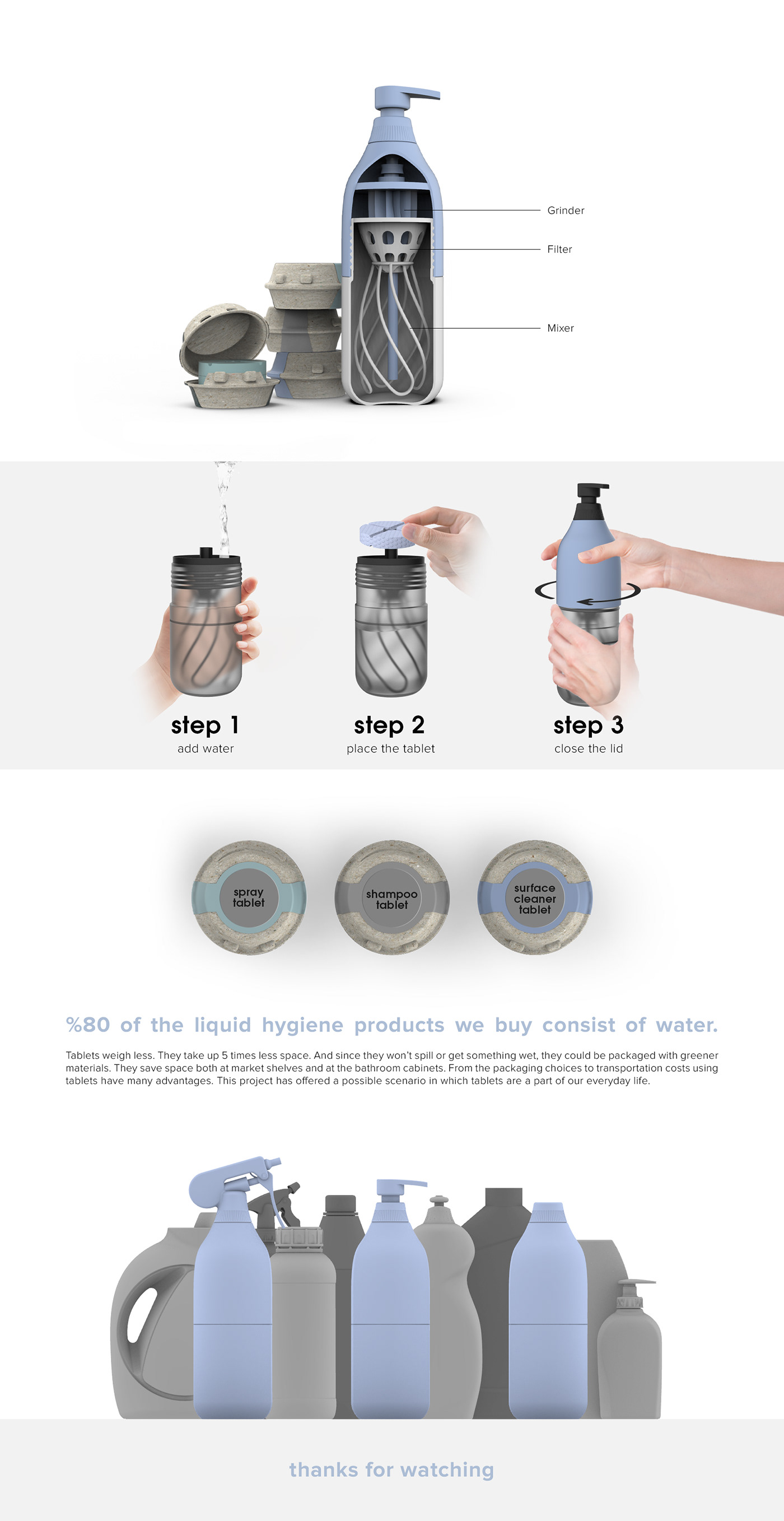 Grinder

Filter

Mixer

step 1
add water

step 2
place the tablet

step 3
close the lid

spray tablet

shampoo tablet

surface cleaner tablet

%80 of the liquid hygiene products we buy consist of water.

Tablets weigh less. They take up 5 times less space. And since they won't spill or get something wet, they could be packaged with greener materials. They save space both at market shelves and at the bathroom cabinets. From the packaging choices to transportation costs using tablets have many advantages. This project has offered a possible scenario in which tablets are a part of our everyday life.

thanks for watching