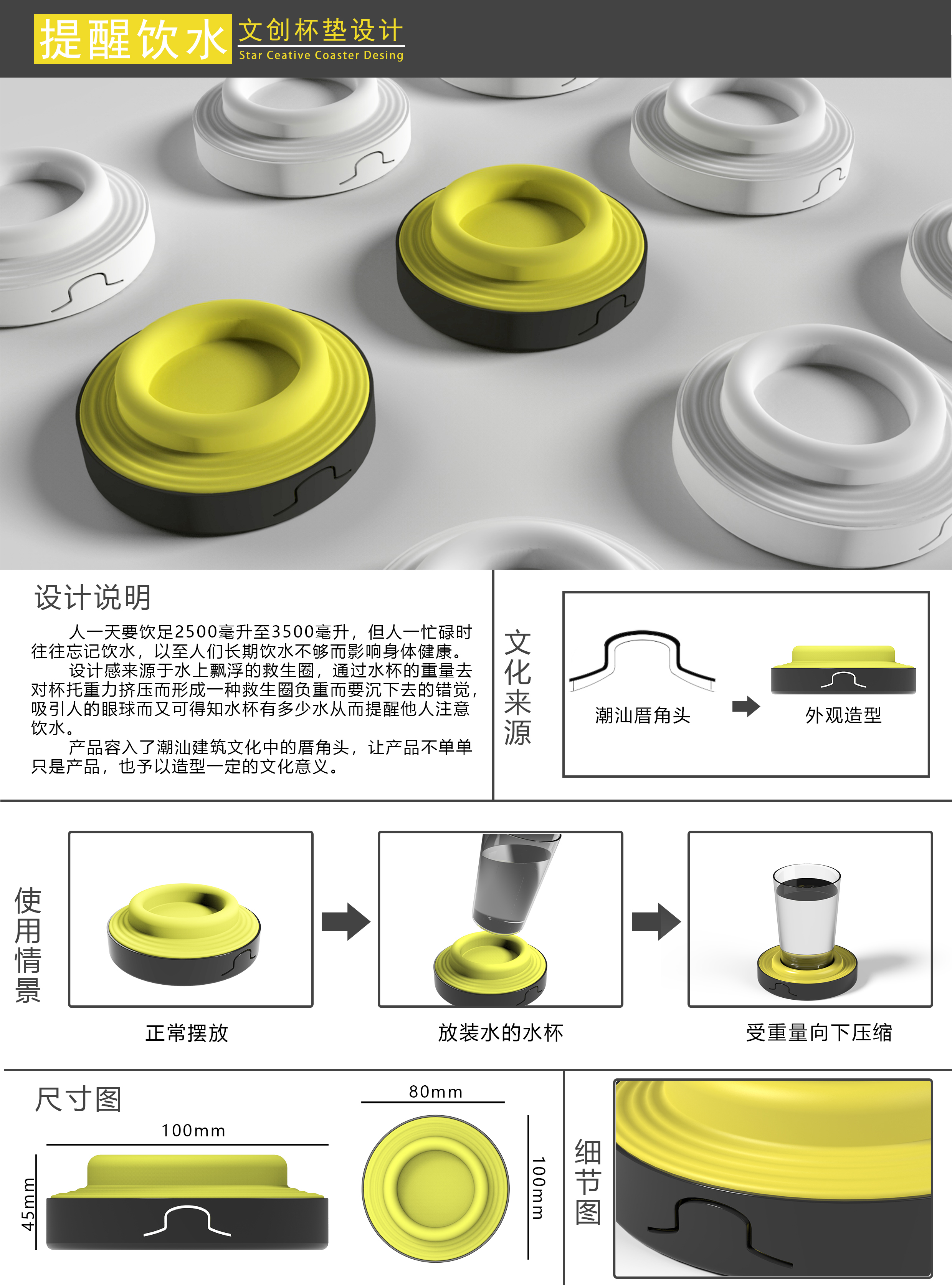 提醒饮水 文创杯垫设计
Star Ceative Coaster Desing

设计说明
人一天要饮足2500毫升至3500毫升，但人一忙碌时往往忘记饮水，以至人们长期饮水不够而影响身体健康。
设计感来源于水上飘浮的救生圈，通过水杯的重量去对杯托重力挤压而形成一种救生圈负重而要沉下去的错觉，吸引人的眼球而又可得知水杯有多少水从而提醒他人注意饮水。
产品容入了潮汕建筑文化中的厝角头，让产品不单单只是产品，也予以造型一定的文化意义。

文化来源
潮汕厝角头
外观造型

使用情景
正常摆放
放装水的水杯
受重量向下压缩

尺寸图
100mm
45mm
80mm
100mm

细节图