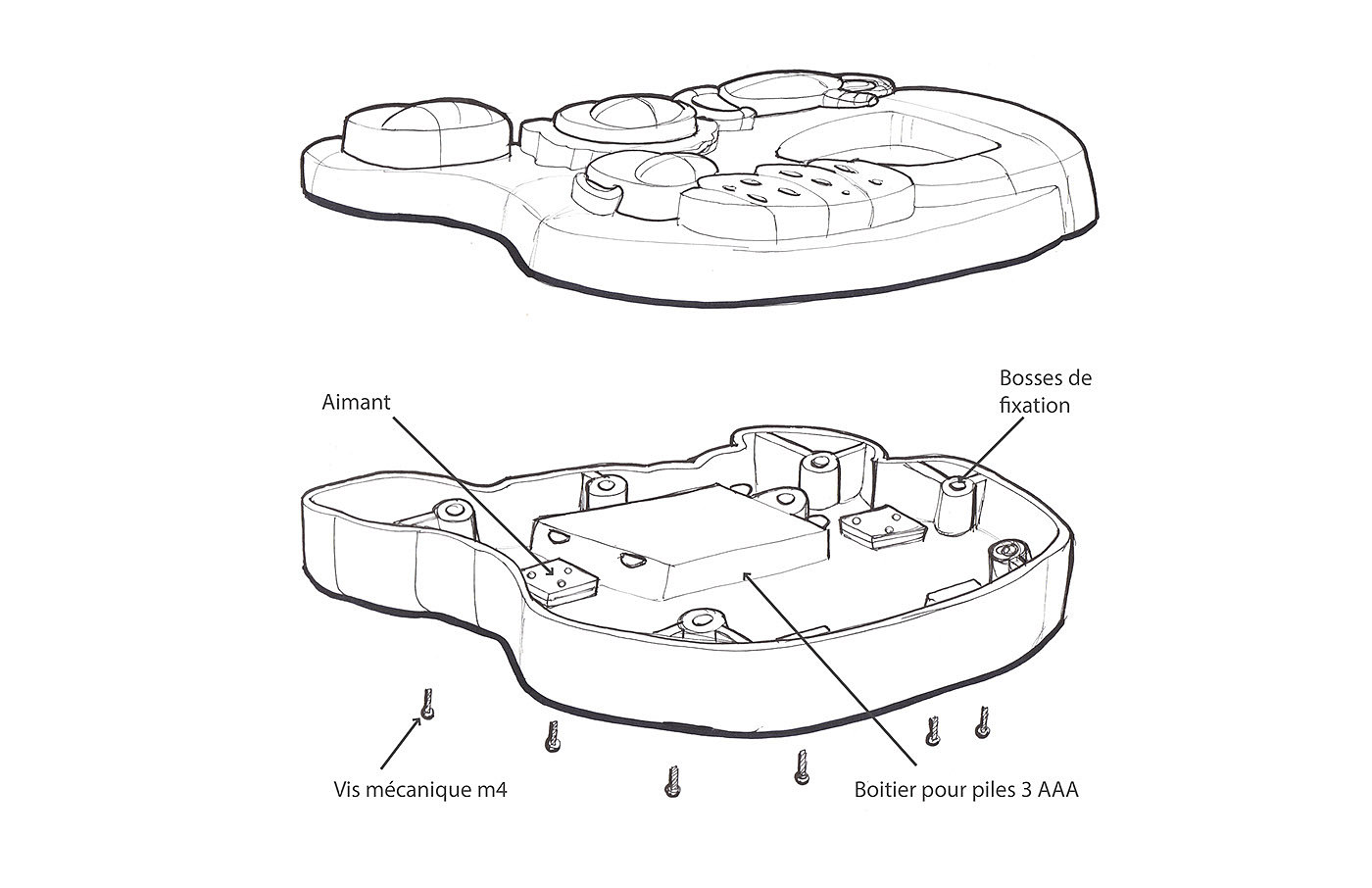 Aimant

Bosses de fixation

Vis mécanique m4

Boitier pour piles 3 AAA