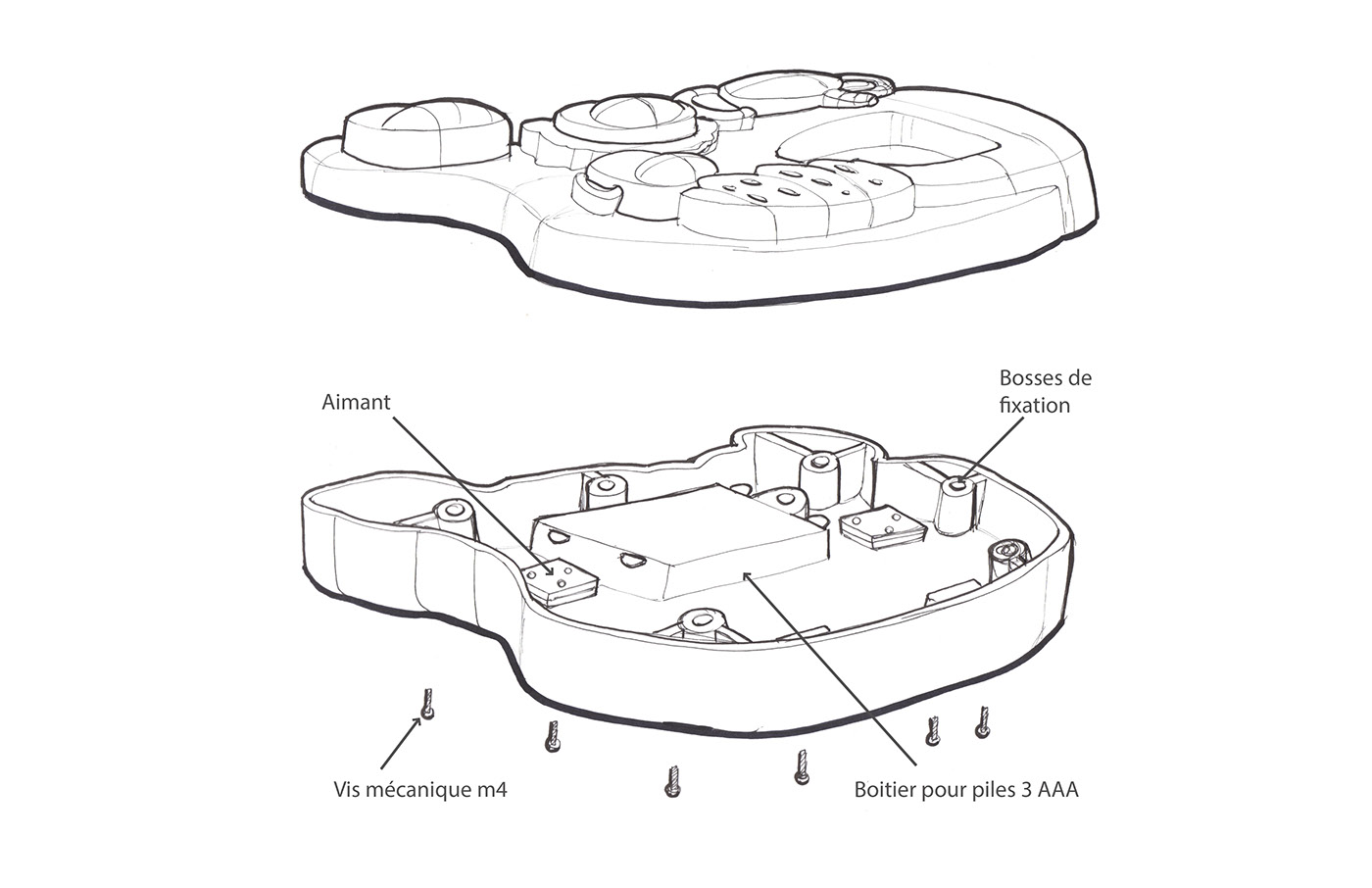 Aimant

Bosses de fixation

Vis mécanique m4

Boitier pour piles 3 AAA