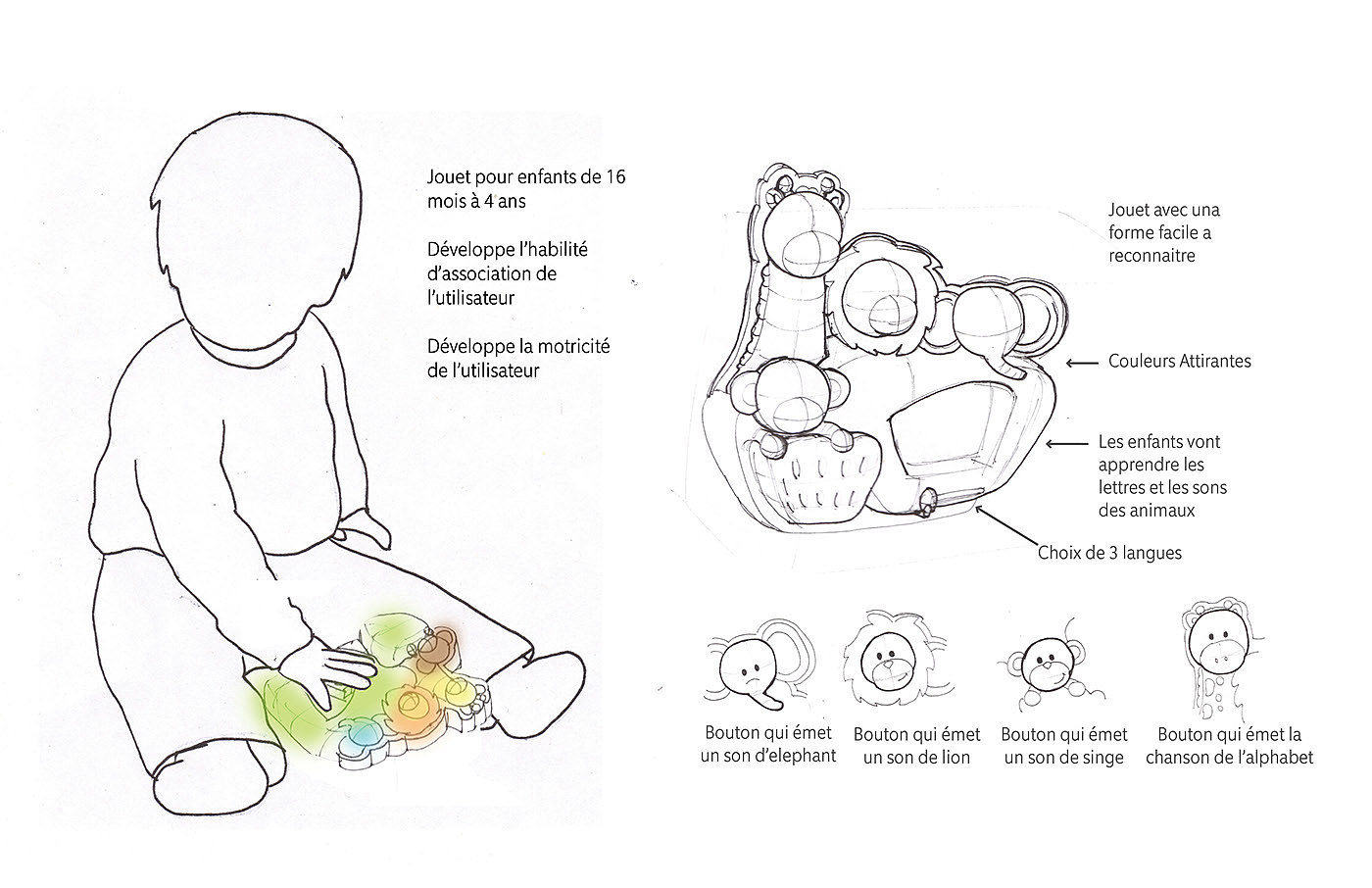 Jouet pour enfants de 16 mois à 4 ans

Développe l'habilité d'association de l'utilisateur

Développe la motricité de l'utilisateur

Jouet avec una forme facile a reconnaitre

Couleurs Attirantes

Les enfants vont apprendre les lettres et les sons des animaux

Choix de 3 langues

Bouton qui émet un son d'elephant

Bouton qui émet un son de lion

Bouton qui émet un son de singe

Bouton qui émet la chanson de l'alphabet