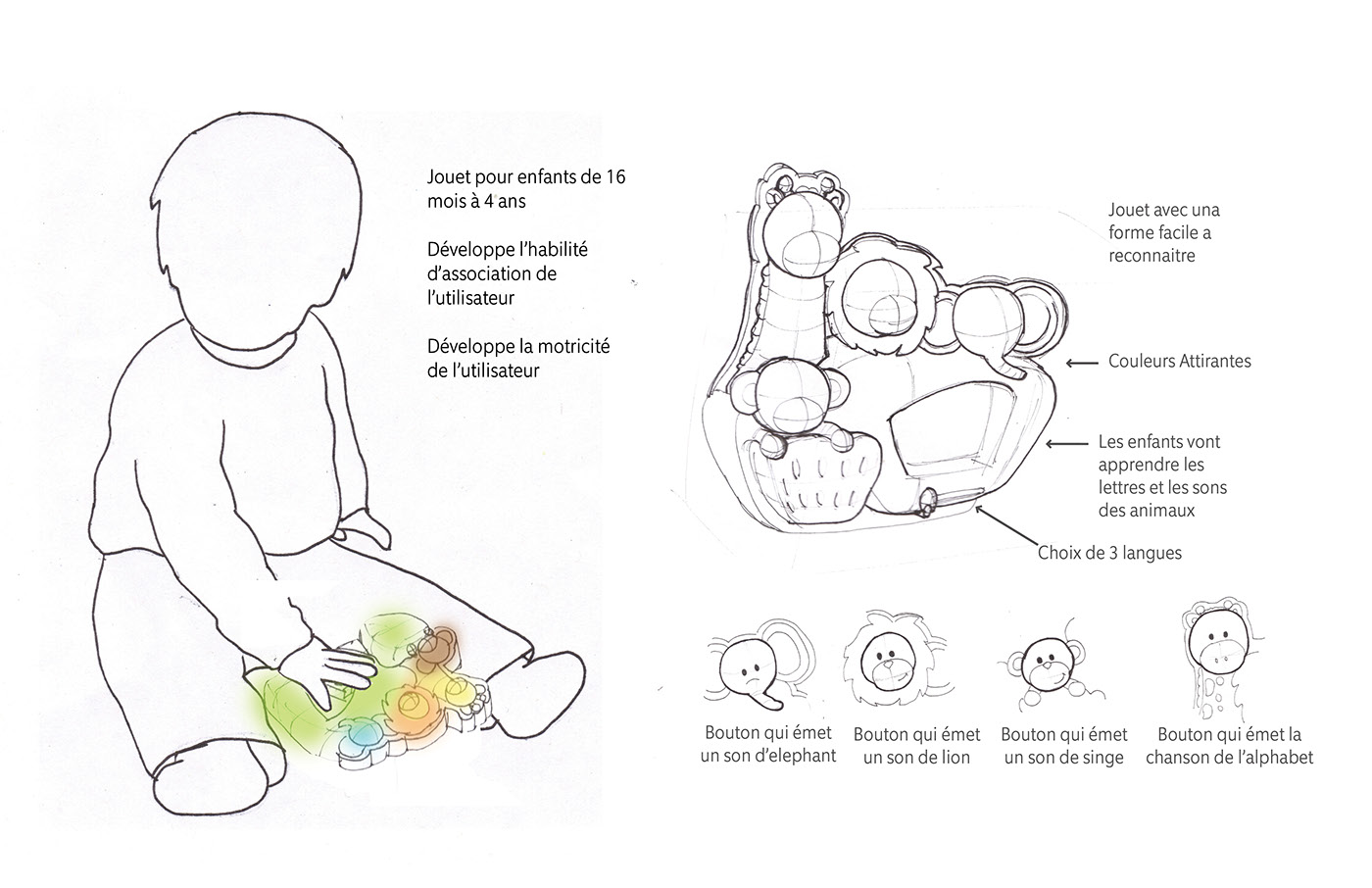 Jouet pour enfants de 16 mois à 4 ans

Développe l'habilité d'association de l'utilisateur

Développe la motricité de l'utilisateur

Jouet avec una forme facile a reconnaitre

Couleurs Attirantes

Les enfants vont apprendre les lettres et les sons des animaux

Choix de 3 langues

Bouton qui émet un son d'elephant

Bouton qui émet un son de lion

Bouton qui émet un son de singe

Bouton qui émet la chanson de l'alphabet