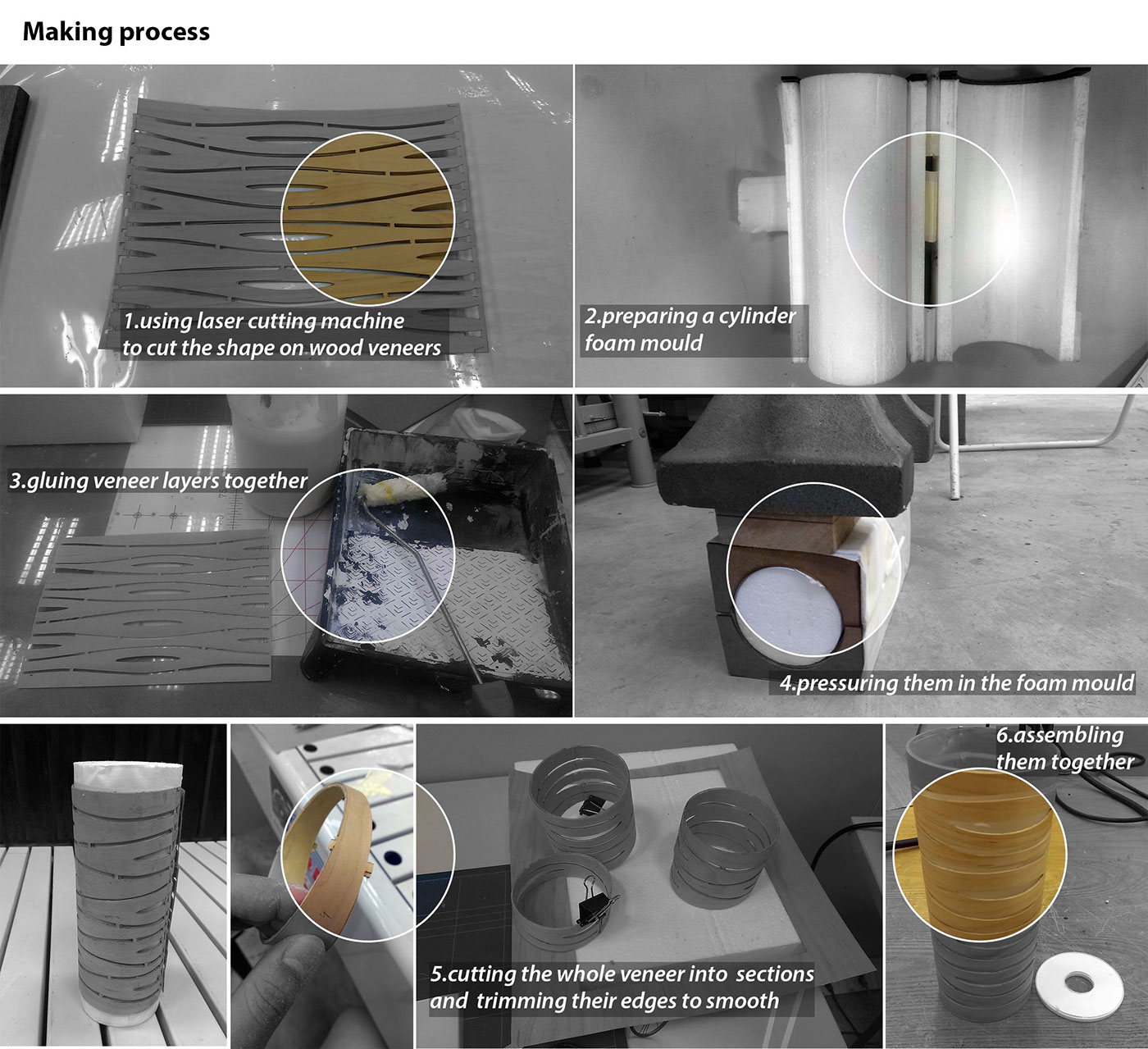 Making process

1.using laser cutting machine to cut the shape on wood veneers

2.preparing a cylinder foam mould

3.gluing veneer layers together

4.pressuring them in the foam mould

5.cutting the whole veneer into sections and trimming their edges to smooth

6.assembling them together