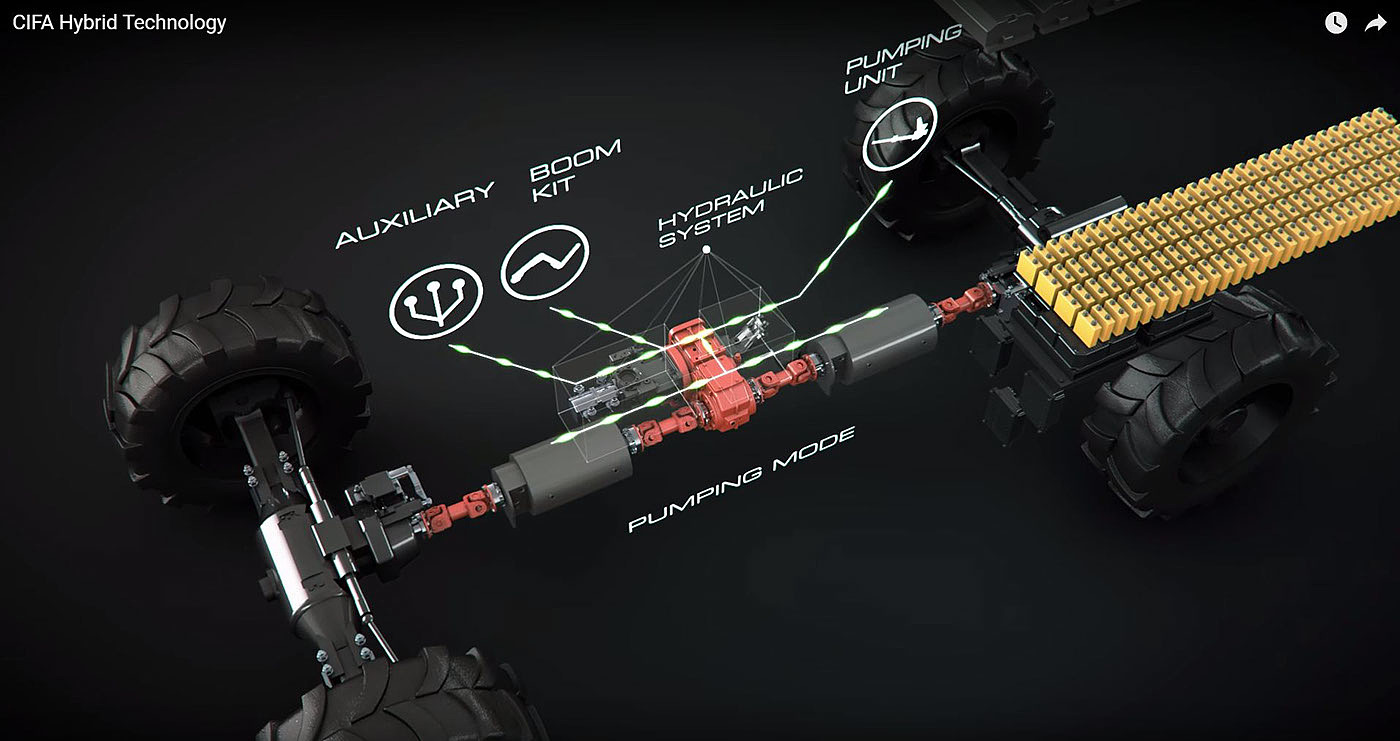 CIFA Hybrid Technology

AUXILIARY

BOOM KIT

HYDRAULIC SYSTEM

PUMPING UNIT

PUMPING MODE