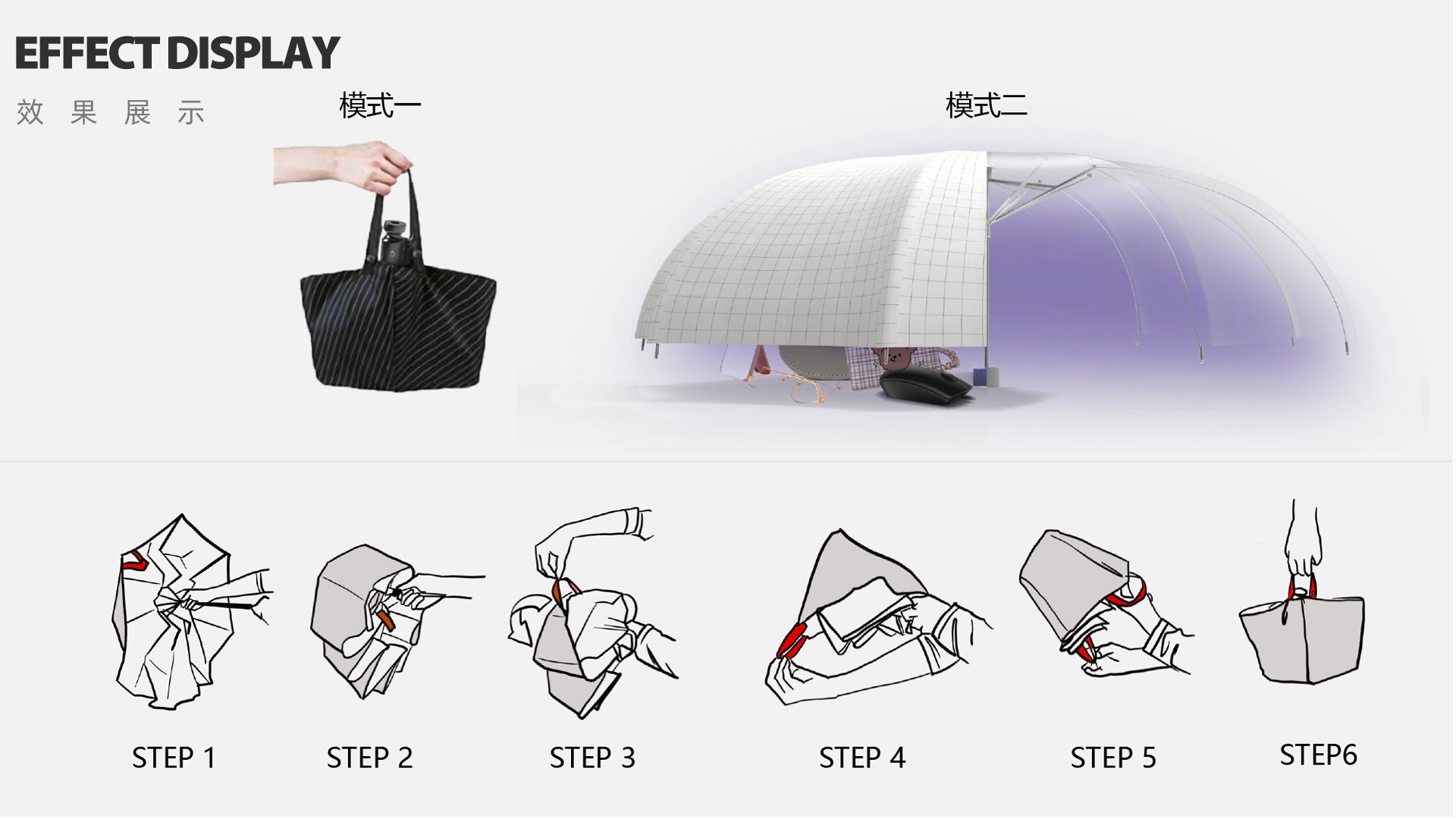 EFFECT DISPLAY

效 果 展 示

模式一

模式二

STEP 1

STEP 2

STEP 3

STEP 4

STEP 5

STEP6