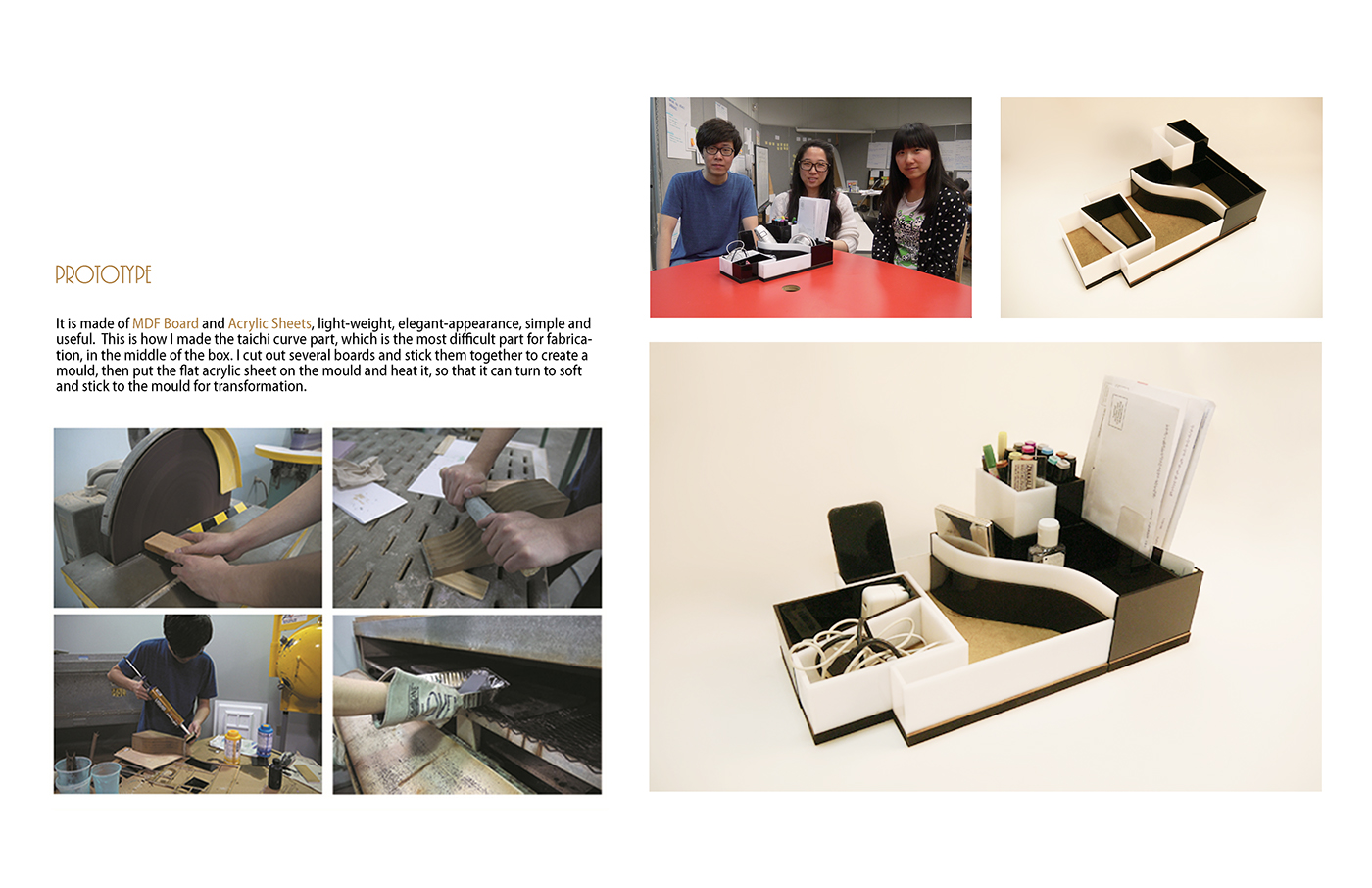 PROTOTYPE

It is made of MDF Board and Acrylic Sheets, light-weight, elegant-appearance, simple and useful. This is how I made the taichi curve part, which is the most difficult part for fabrication, in the middle of the box. I cut out several boards and stick them together to create a mould, then put the flat acrylic sheet on the mould and heat it, so that it can turn to soft and stick to the mould for transformation.