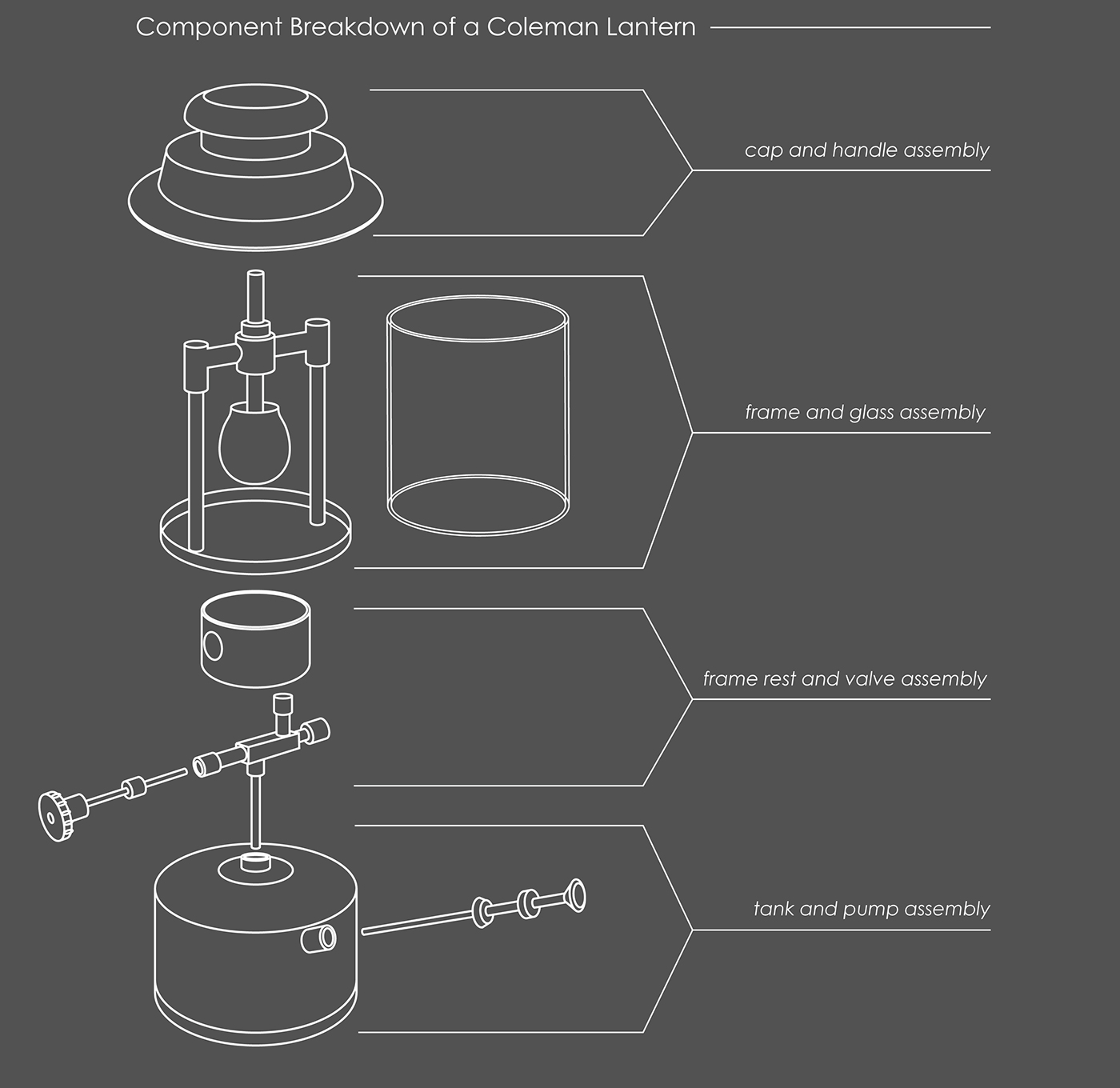 Component Breakdown of a Coleman Lantern

cap and handle assembly

frame and glass assembly

frame rest and valve assembly

tank and pump assembly