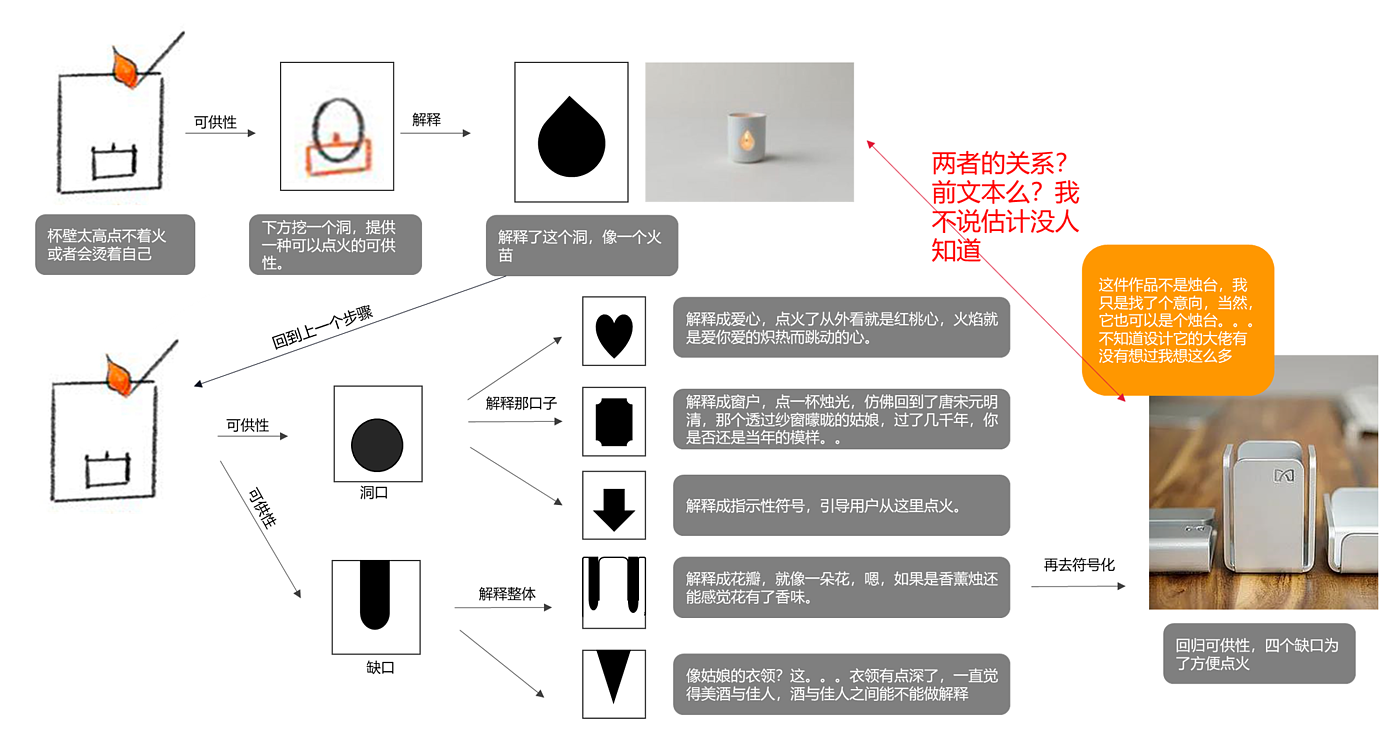 可供性

解释

杯壁太高点不着火或者会烫着自己

下方挖一个洞，提供一种可以点火的可供性。

解释了这个洞，像一个火苗

两者的关系？前文本么？我不说估计没人知道

这件作品不是烛台，我只是找了个意向，当然，它也可以是个烛台。。。不知道设计它的大佬有没有想过我想这么多

回到上一个步骤

可供性

可供性

洞口

缺口

解释那口子

解释整体

解释成爱心，点火了从外看就是红桃心，火焰就是爱你爱的炽热而跳动的心。

解释成窗户，点一杯烛光，仿佛回到了唐宋元明清，那个透过纱窗朦胧的姑娘，过了几千年，你是否还是当年的模样。。

解释成指示性符号，引导用户从这里点火。

解释成花瓣，就像一朵花，嗯，如果是香薰烛还能感觉花有了香味。

像姑娘的衣领？这。。。衣领有点深了，一直觉得美酒与佳人，酒与佳人之间能不能做解释

再去符号化

回归可供性，四个缺口为了方便点火