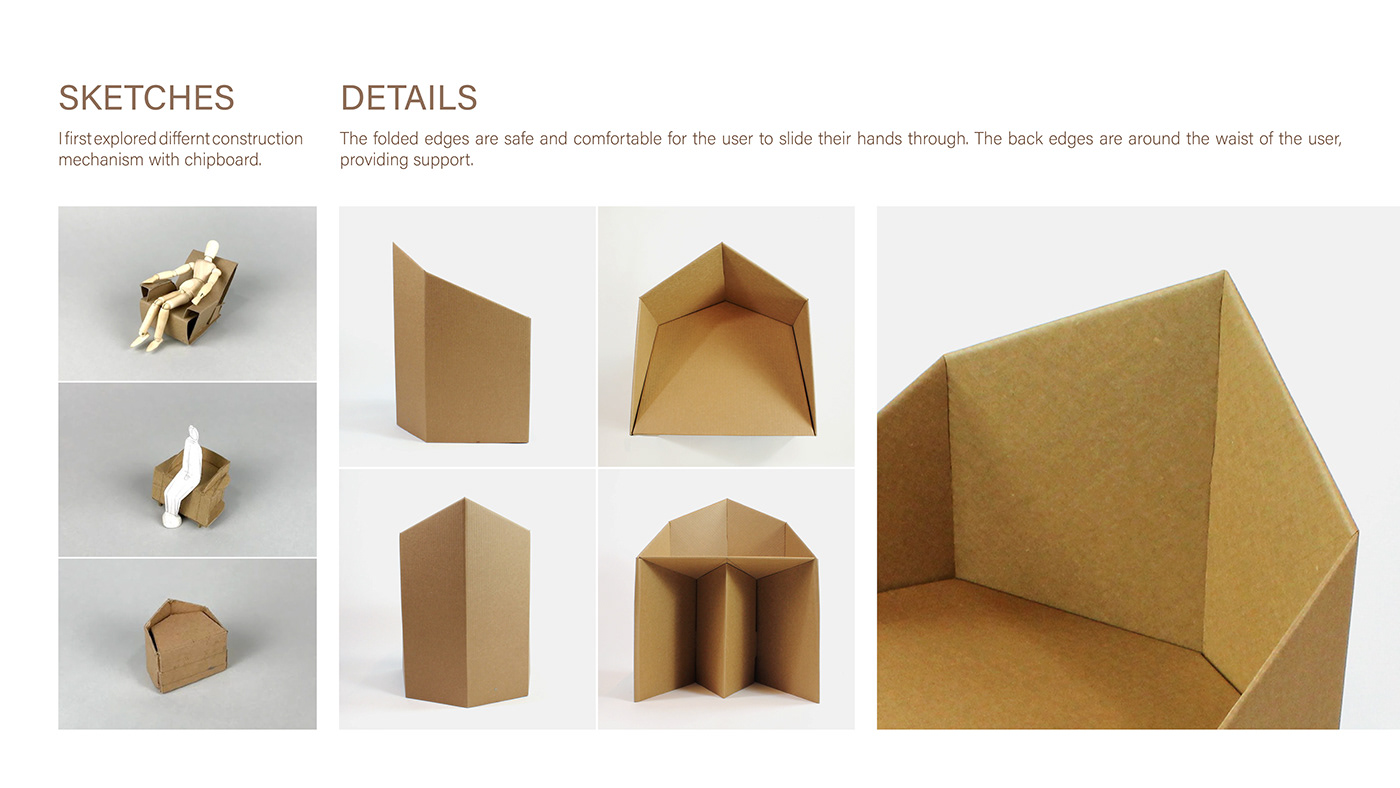 SKETCHES

I first explored differnt construction mechanism with chipboard.

DETAILS

The folded edges are safe and comfortable for the user to slide their hands through. The back edges are around the waist of the user, providing support.