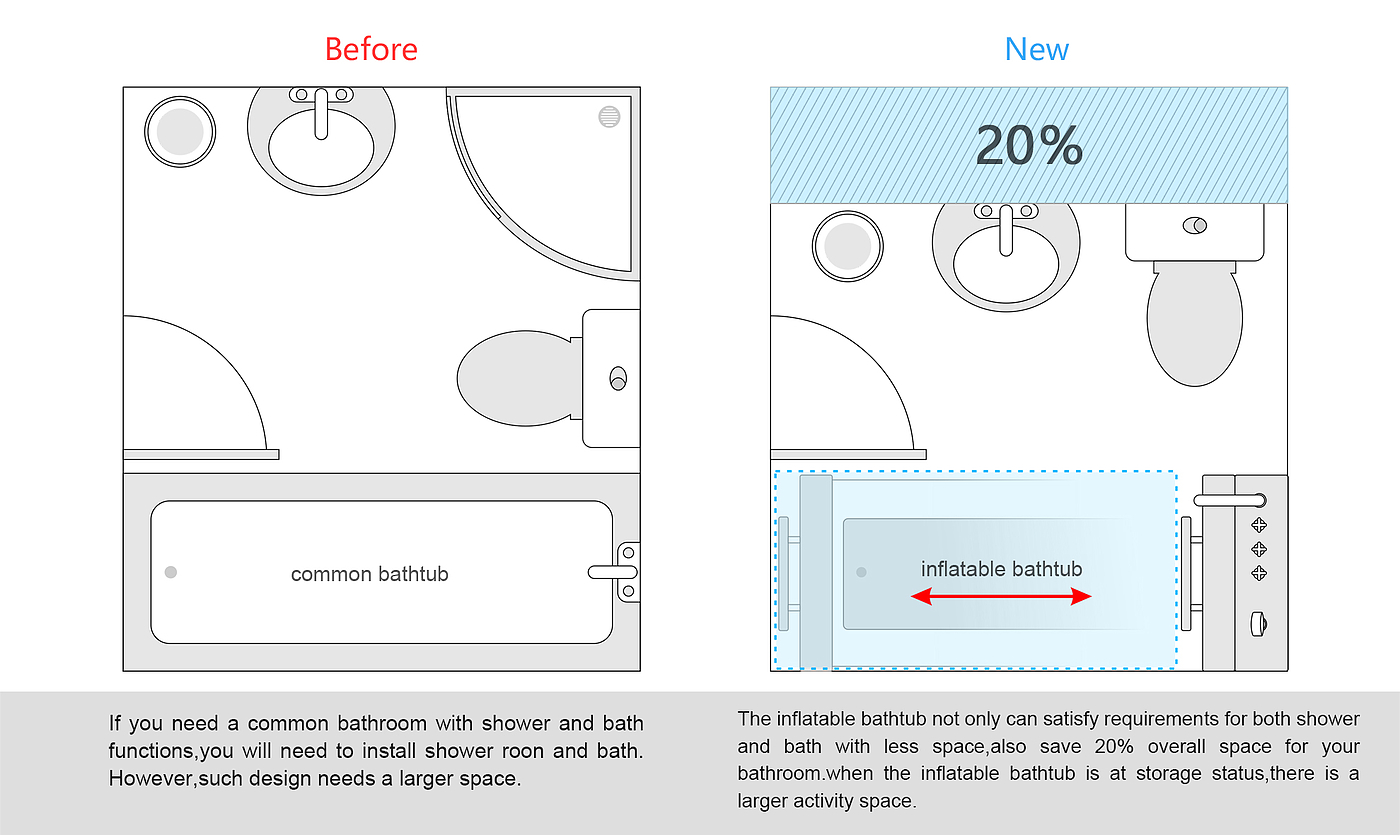 Before

common bathtub

If you need a common bathroom with shower and bath functions,you will need to install shower roon and bath. However,such design needs a larger space.

New

20%

inflatable bathtub

The inflatable bathtub not only can satisfy requirements for both shower and bath with less space,also save 20% overall space for your bathroom.when the inflatable bathtub is at storage status,there is a larger activity space.