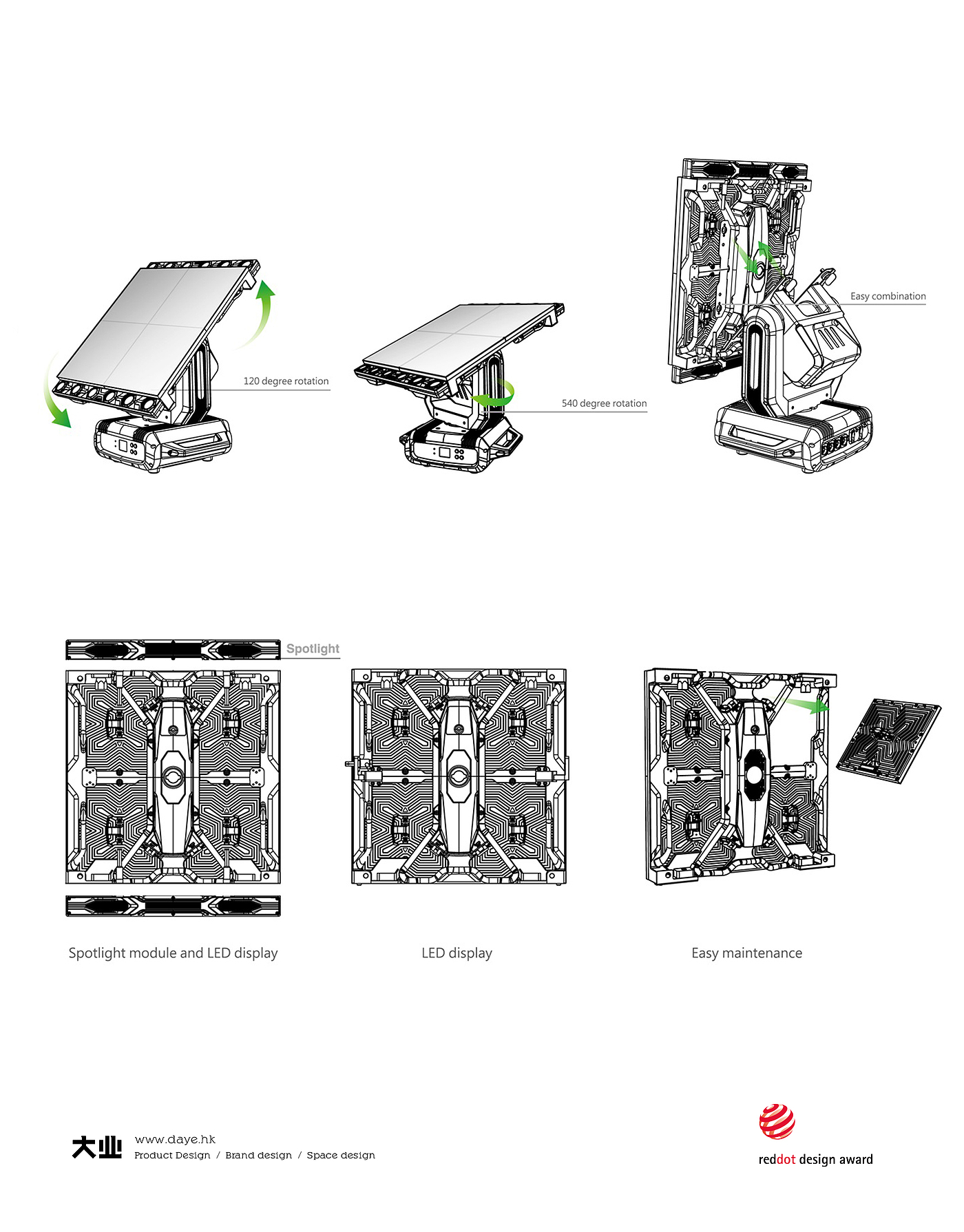 120 degree rotation

540 degree rotation

Easy combination

Spotlight

Spotlight module and LED display

LED display

Easy maintenance

大业 www.daye.hk
Product Design / Brand design / Space design

reddot design award