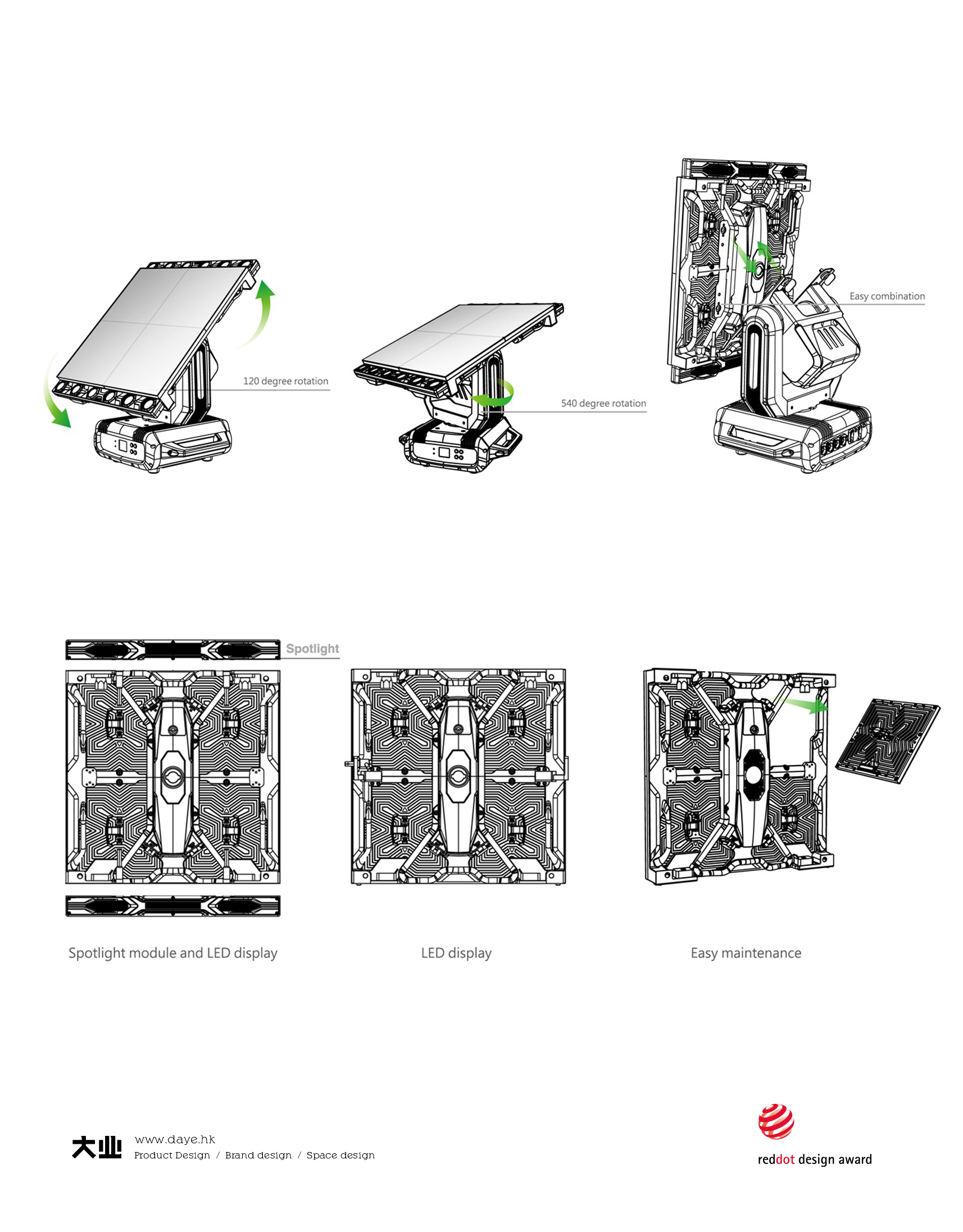 120 degree rotation

540 degree rotation

Easy combination

Spotlight

Spotlight module and LED display

LED display

Easy maintenance

大业 www.daye.hk
Product Design / Brand design / Space design

reddot design award