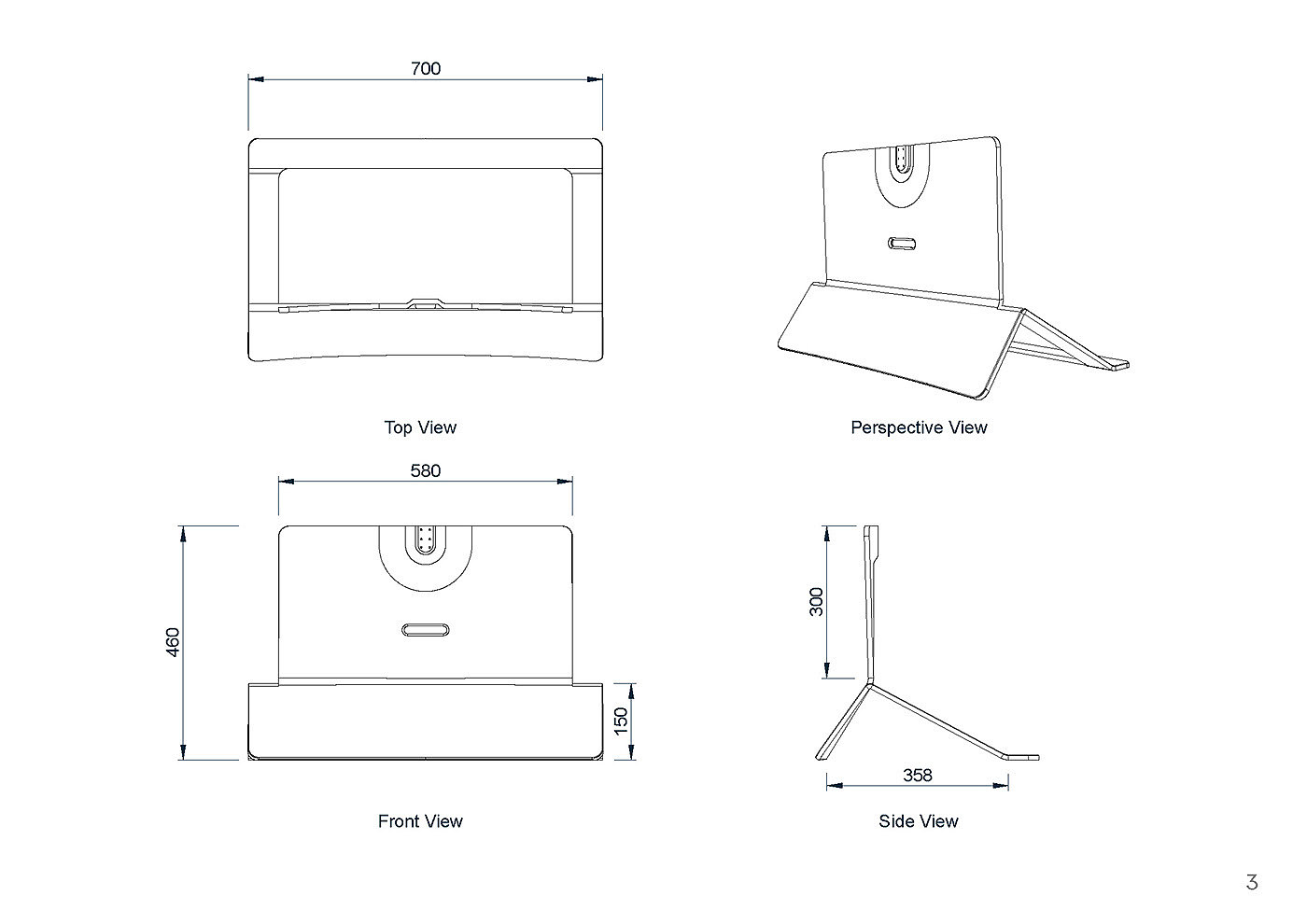 700

Top View

Perspective View

580

460

150

Front View

300

358

Side View

3