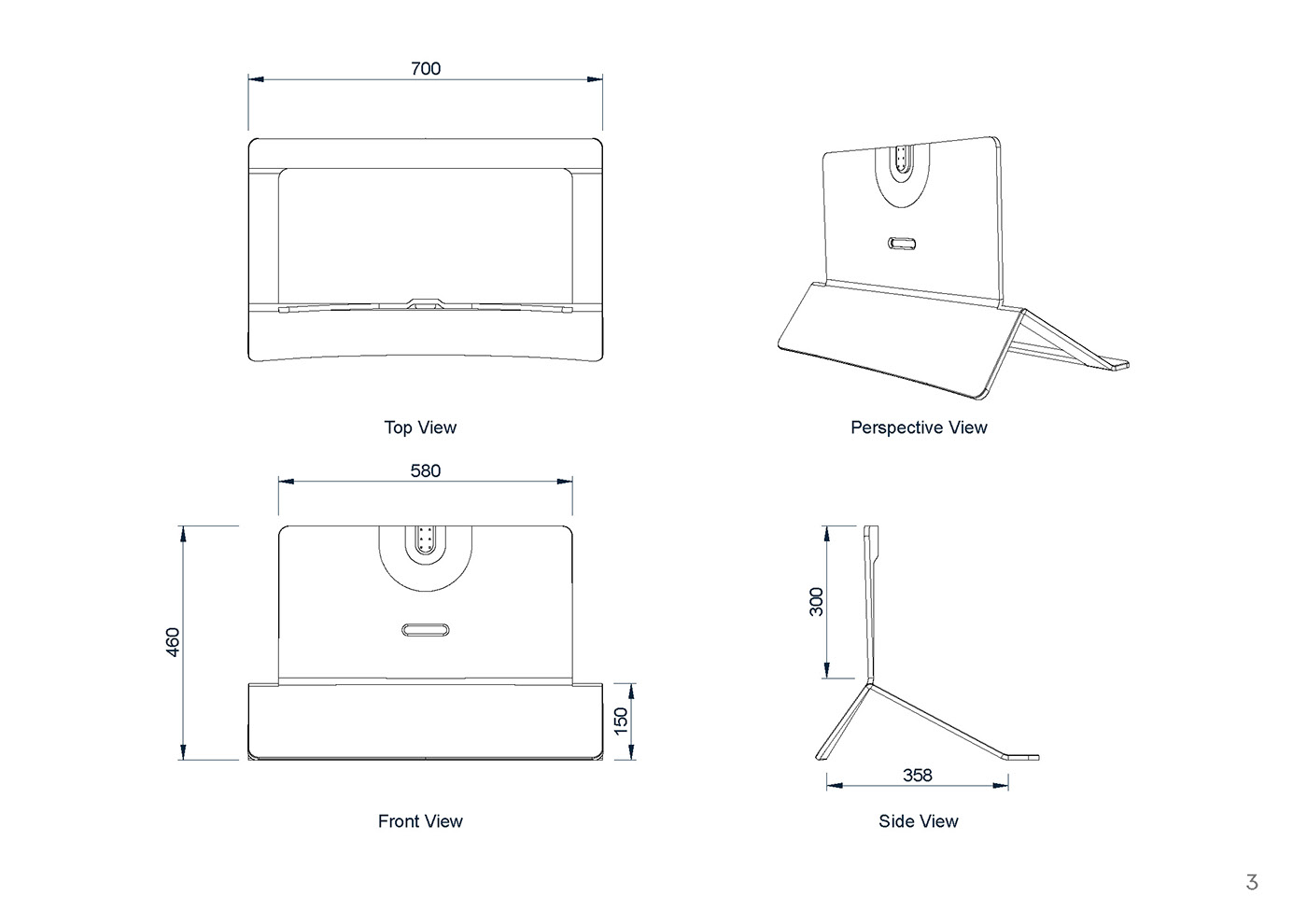 700

Top View

Perspective View

580

460

150

Front View

300

358

Side View

3