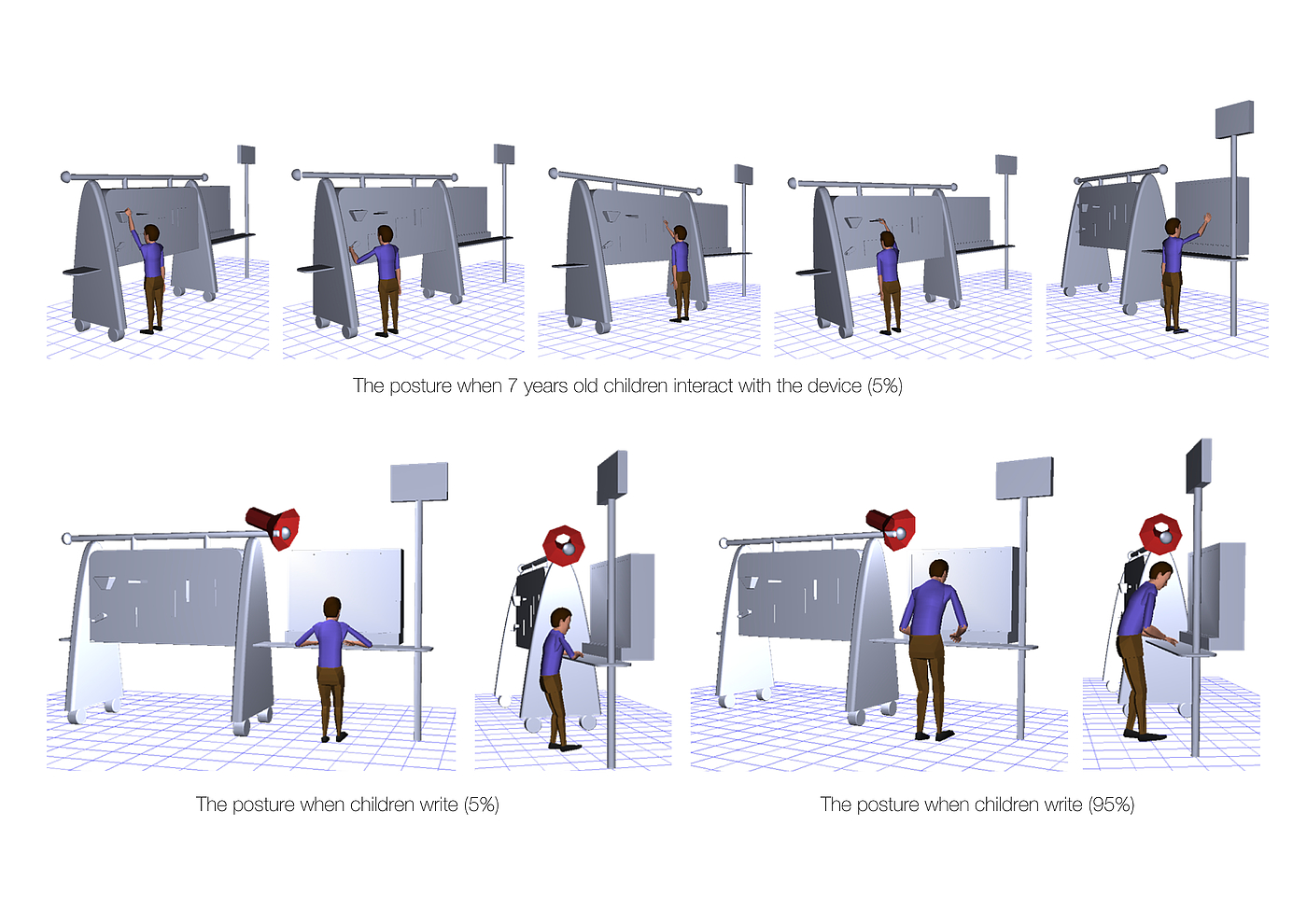 The posture when 7 years old children interact with the device (5%)

The posture when children write (5%)

The posture when children write (95%)