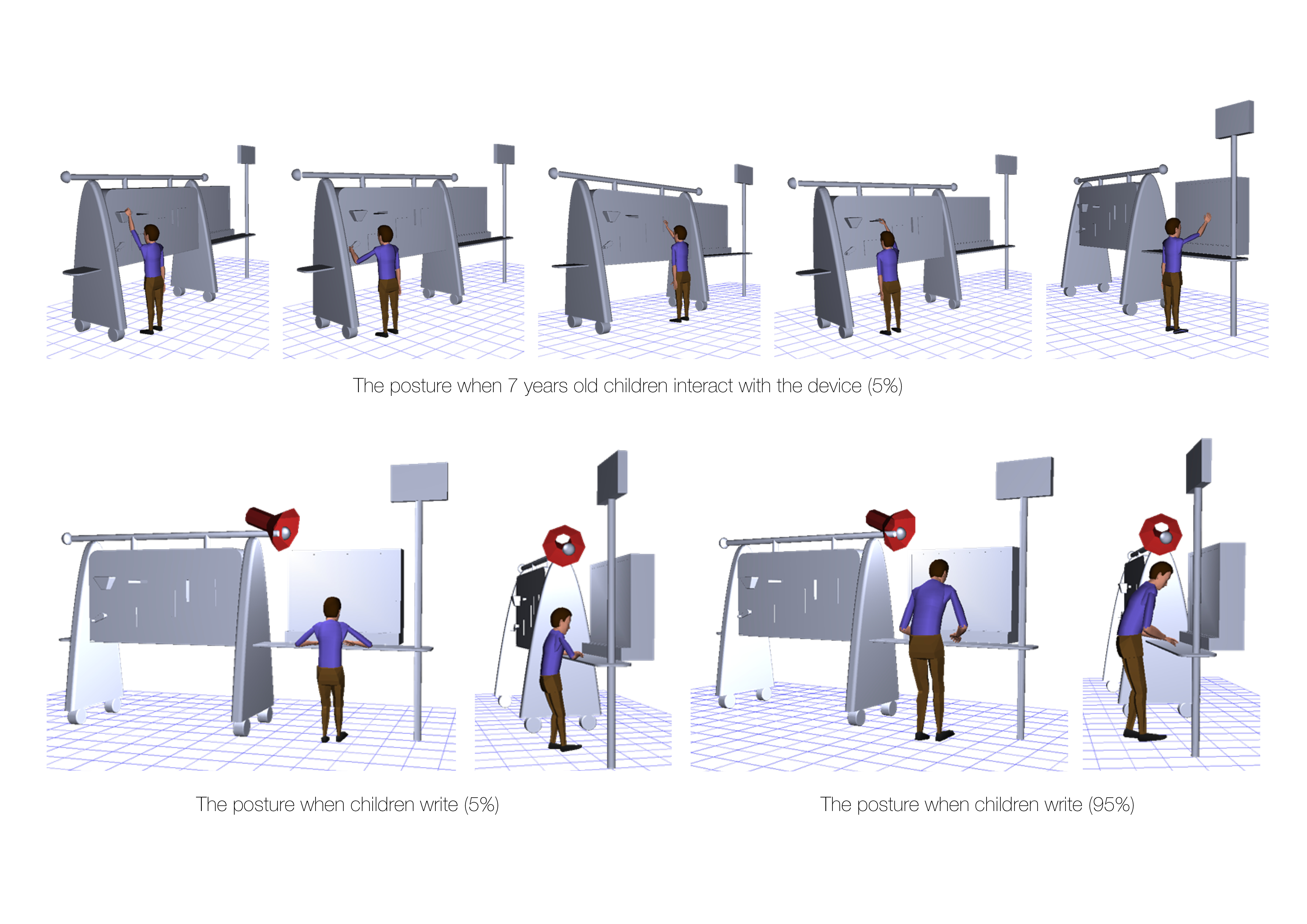 The posture when 7 years old children interact with the device (5%)

The posture when children write (5%)

The posture when children write (95%)