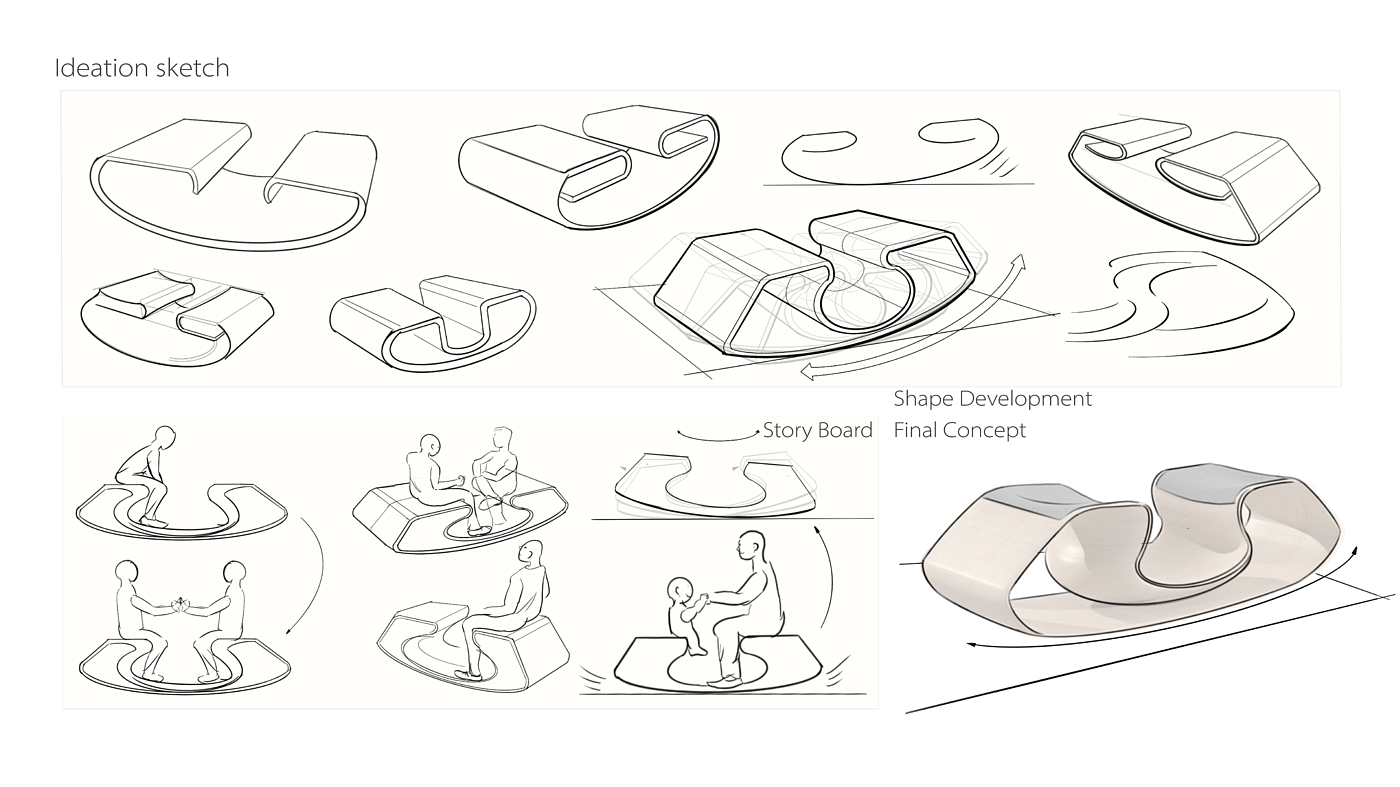 Ideation sketch

Shape Development

Story Board

Final Concept