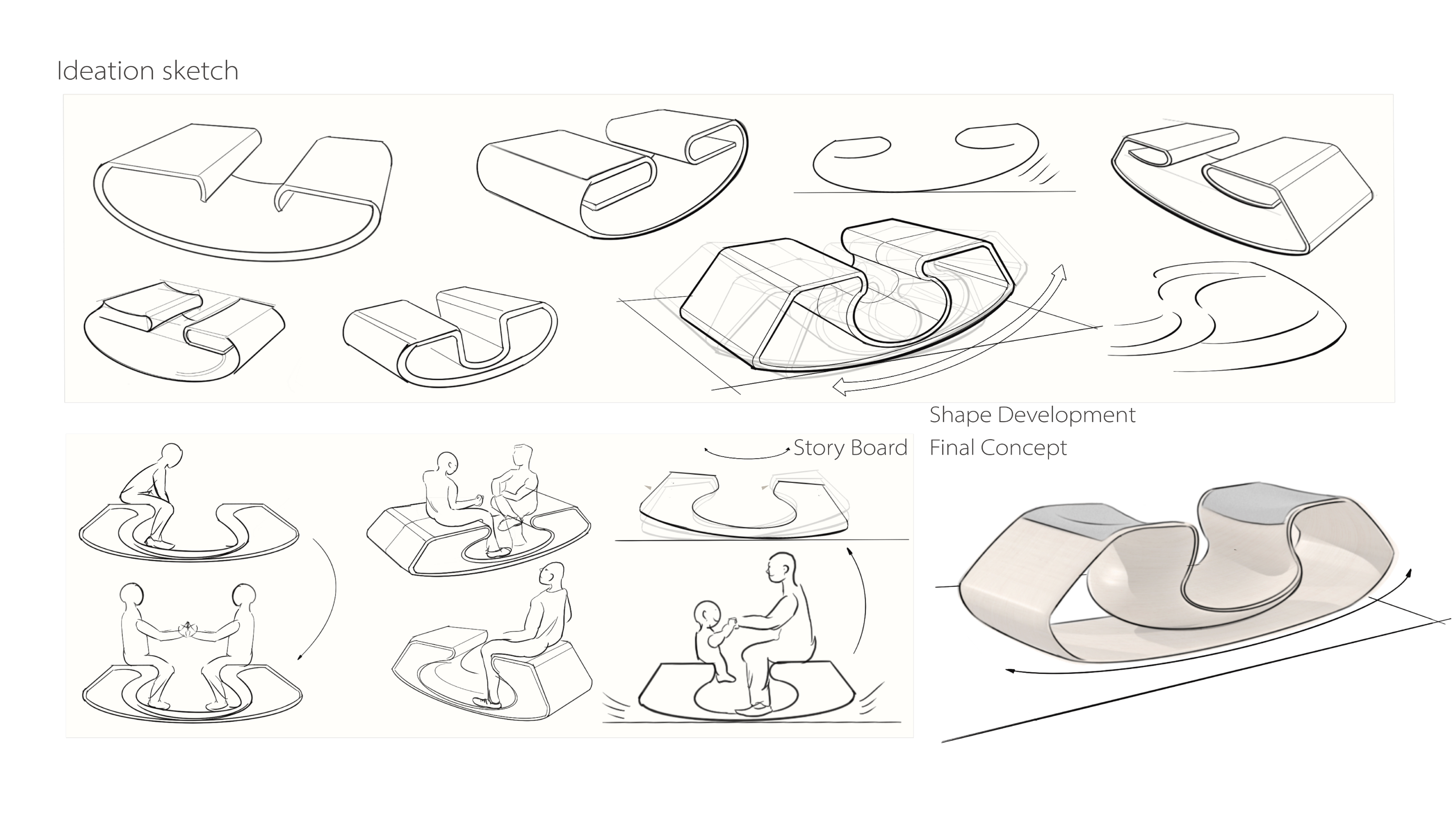 Ideation sketch

Shape Development

Story Board

Final Concept