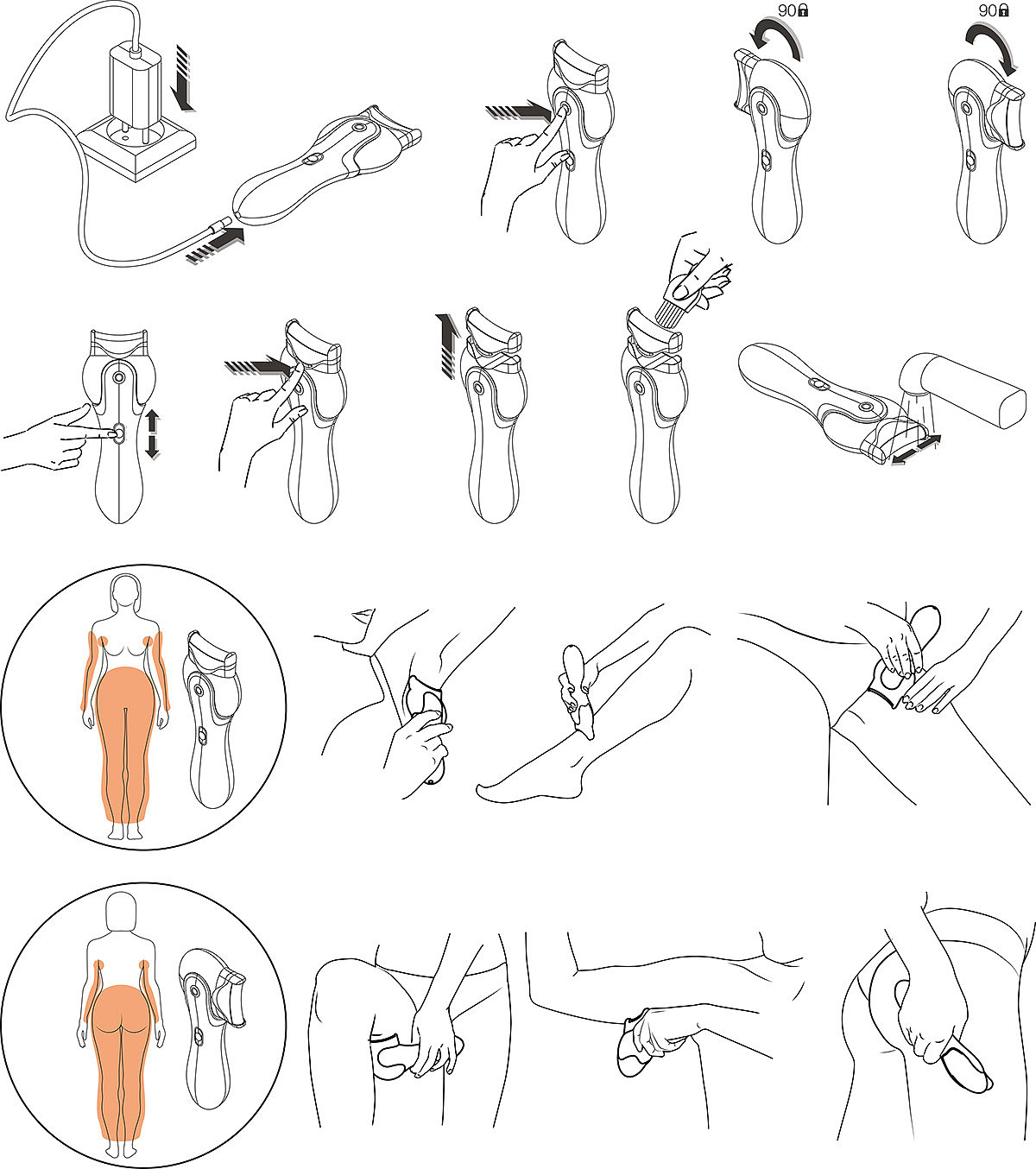 90

90